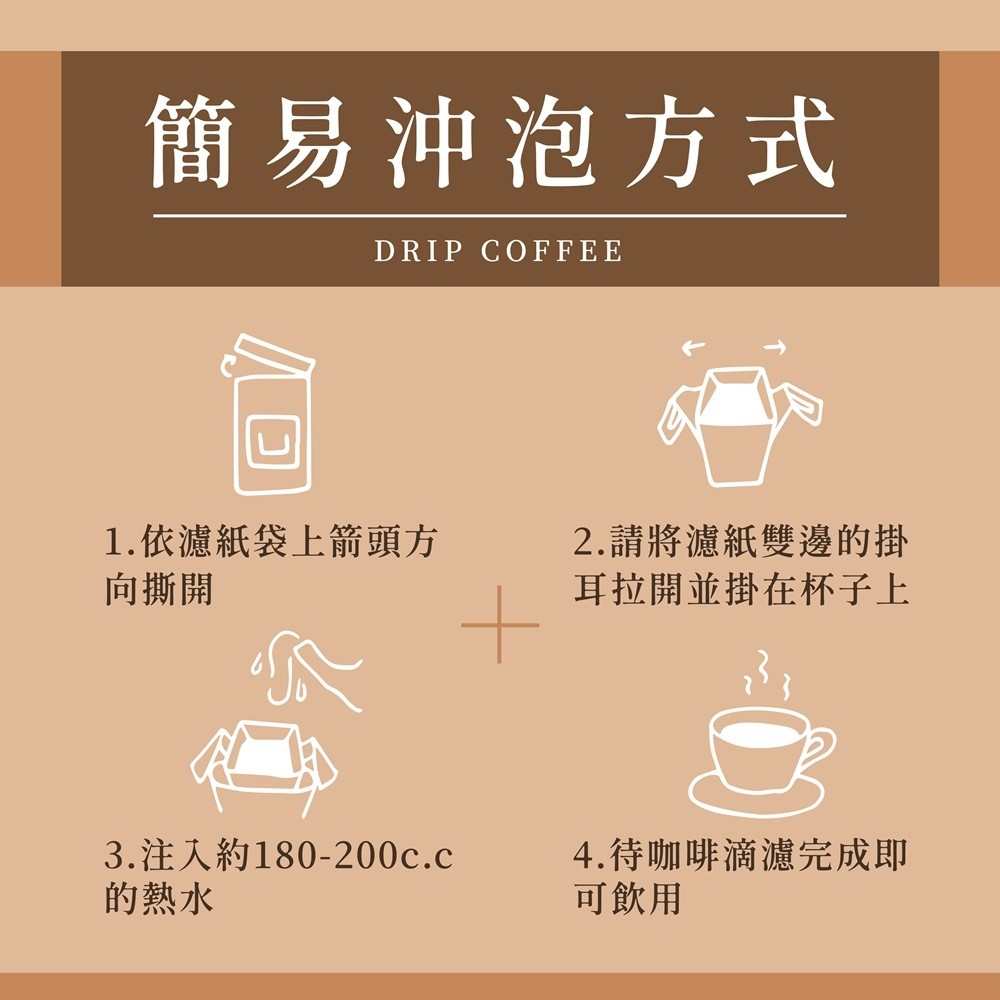 簡易沖泡方式

DRIP COFFEE

1.依濾紙袋上箭頭方向撕開

2.請將濾紙雙邊的掛耳拉開並掛在杯子上

3.注入約180-200c.c的熱水

4.待咖啡滴濾完成即可飲用