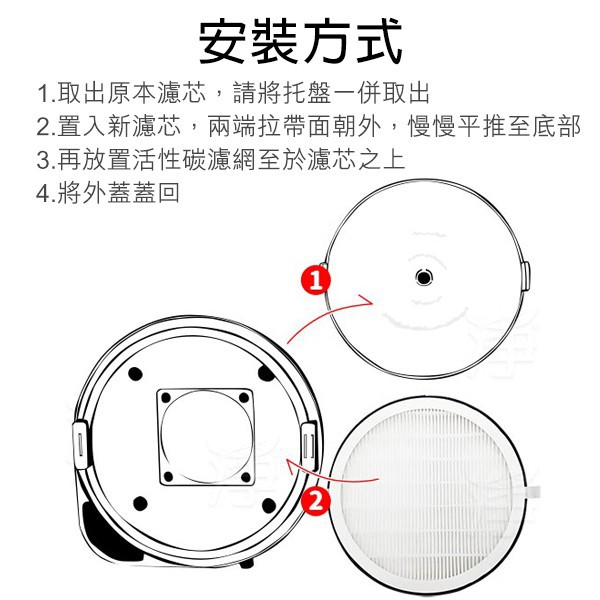 安裝方式

1.取出原本濾芯，請將托盤一併取出
2.置入新濾芯，兩端拉帶面朝外，慢慢平推至底部
3.再放置活性碳濾網至於濾芯之上
4.將外蓋蓋回

1

2