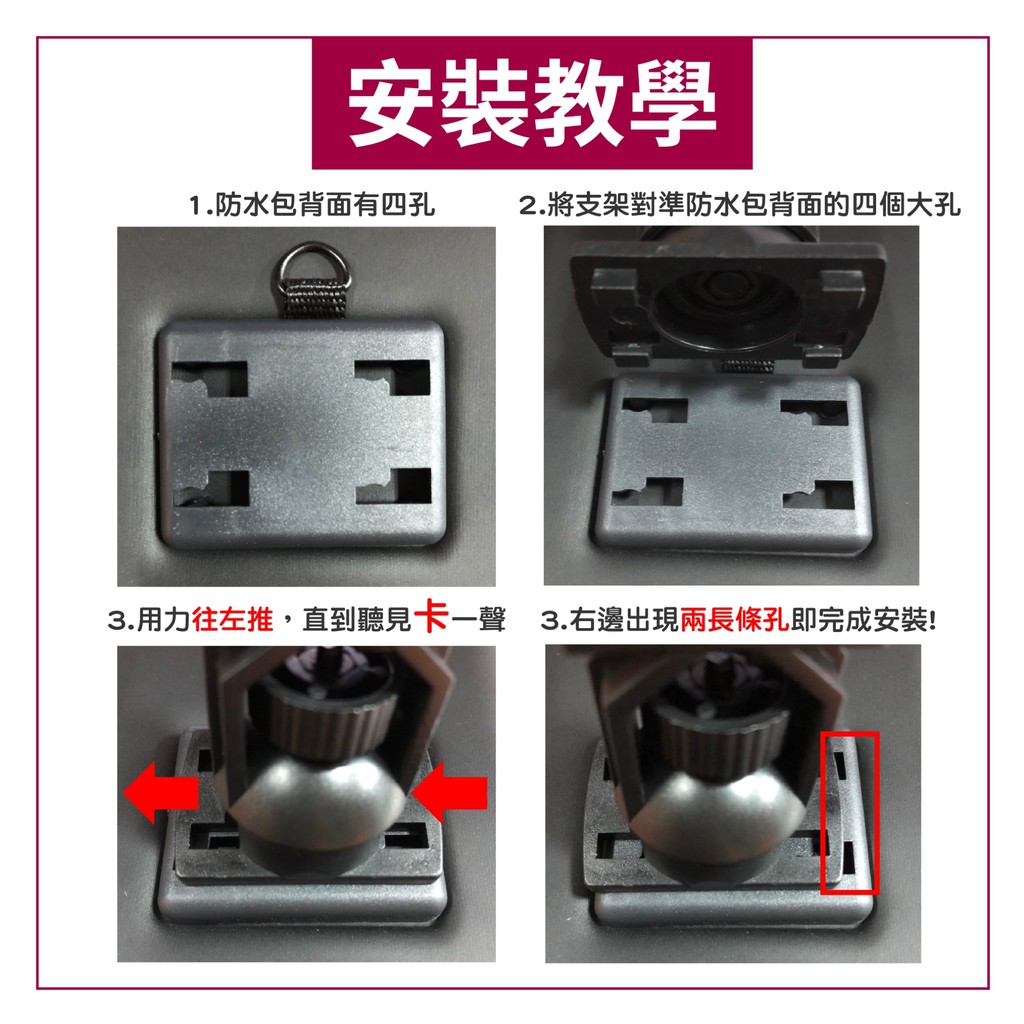 安裝教學

1.防水包背面有四孔

2.將支架對準防水包背面的四個大孔

3.用力往左推，直到聽見卡一聲

3.右邊出現兩長條孔即完成安裝!