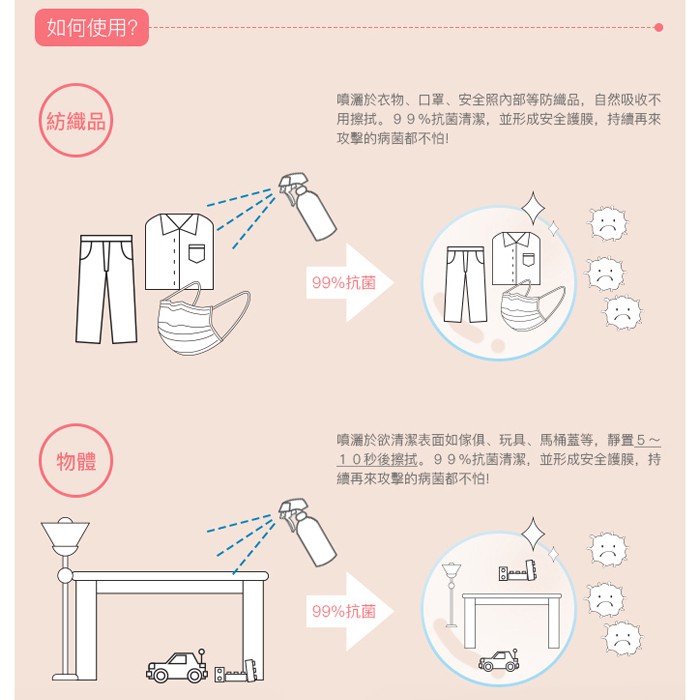 如何使用?

紡織品

噴灑於衣物、口罩、安全照內部等防織品，自然吸收不用擦拭。９９%抗菌清潔，並形成安全護膜，持續再來攻擊的病菌都不怕!

99%抗菌

物體

噴灑於欲清潔表面如傢俱、玩具、馬桶蓋等，靜置５～１０秒後擦拭。９９%抗菌清潔，並形成安全護膜，持續再來攻擊的病菌都不怕!

99%抗菌