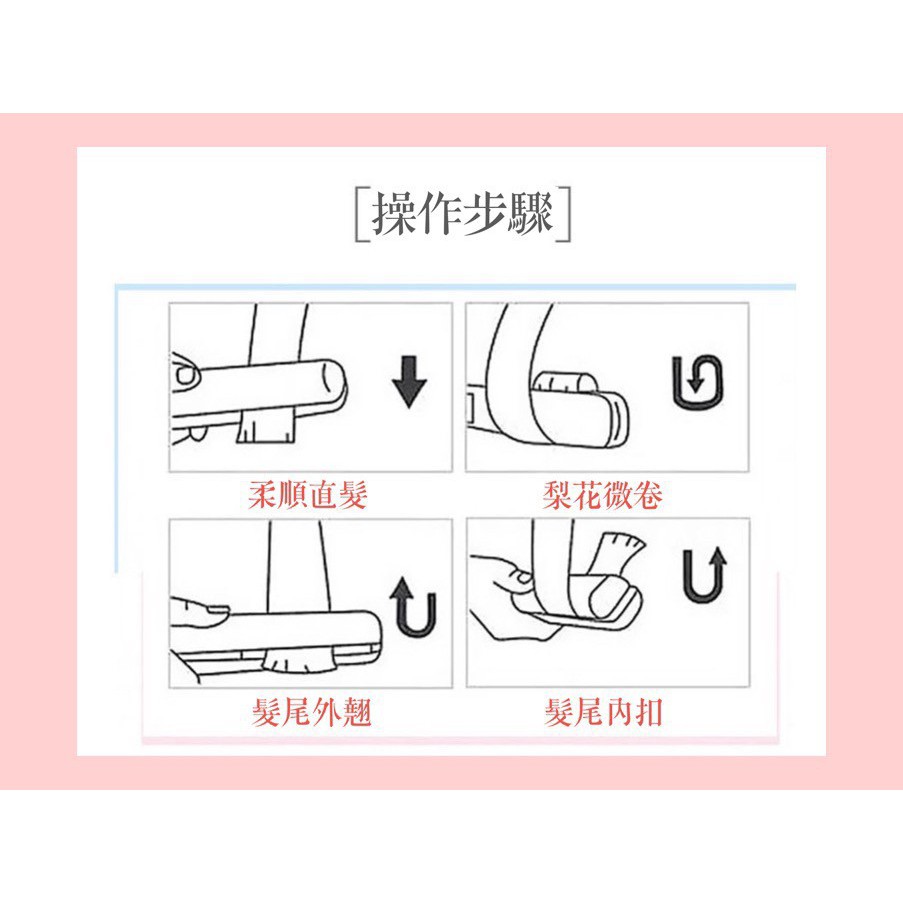 [操作步驟]

柔順直髮

梨花微卷

髮尾外翹

髮尾內扣