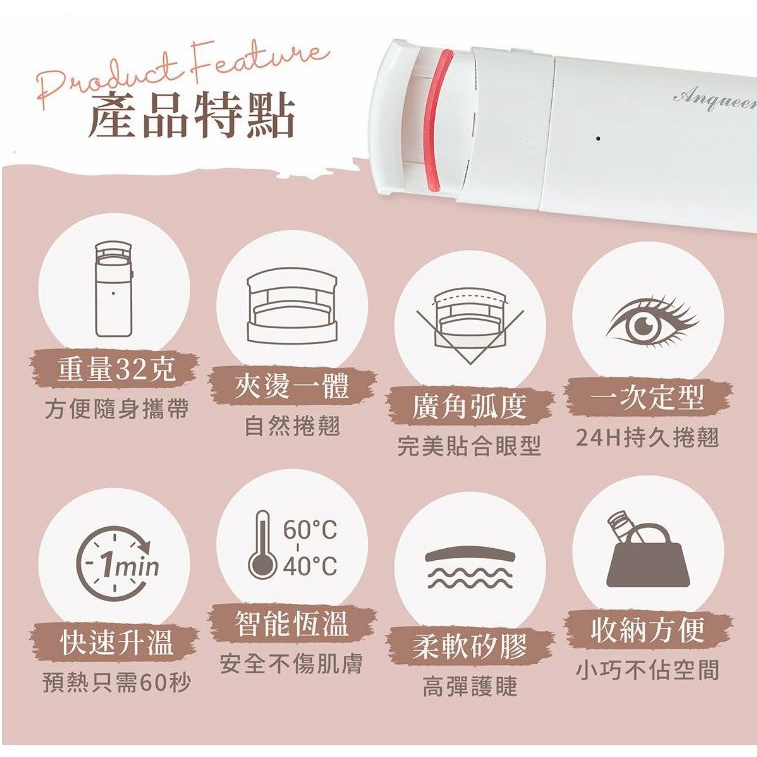 Product Feature
產品特點

Anqueen

重量32克
方便隨身攜帶

夾燙一體
自然捲翹

廣角弧度
完美貼合眼型

一次定型
24H持久捲翹

1min
快速升溫
預熱只需60秒

60°C
40°C
智能恆溫
安全不傷肌膚

柔軟矽膠
高彈護睫

收納方便
小巧不佔空間