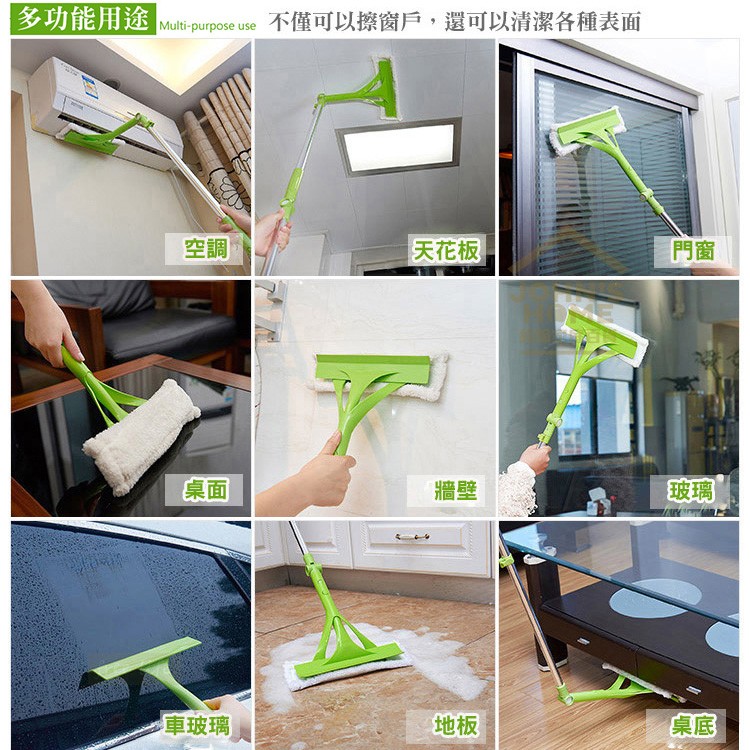 多功能用途 Multi-purpose use 不僅可以擦窗戶，還可以清潔各種表面

空調

天花板

門窗

桌面

牆壁

玻璃

車玻璃

地板

桌底