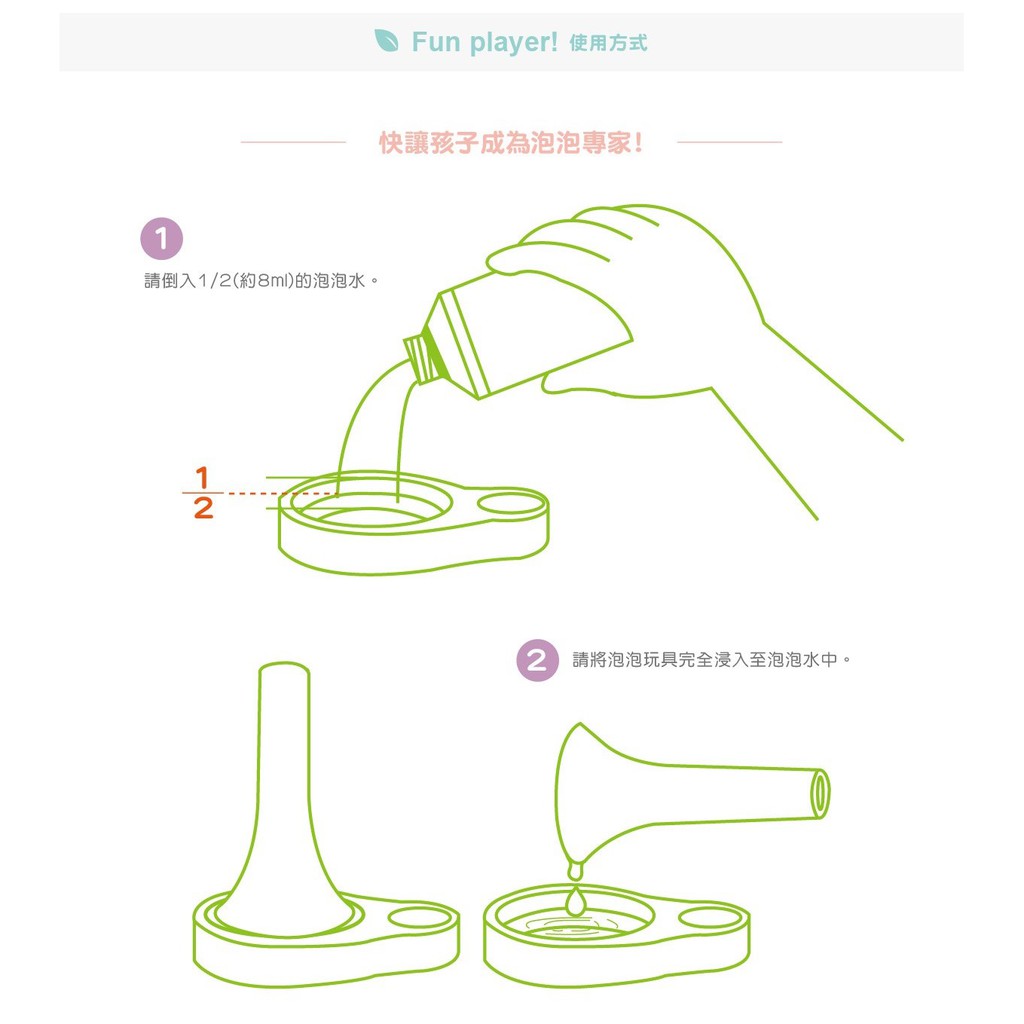 Fun player! 使用方式

快讓孩子成為泡泡專家！

1
請倒入1/2(約8ml)的泡泡水。

$\frac{1}{2}$

2 請將泡泡玩具完全浸入至泡泡水中。