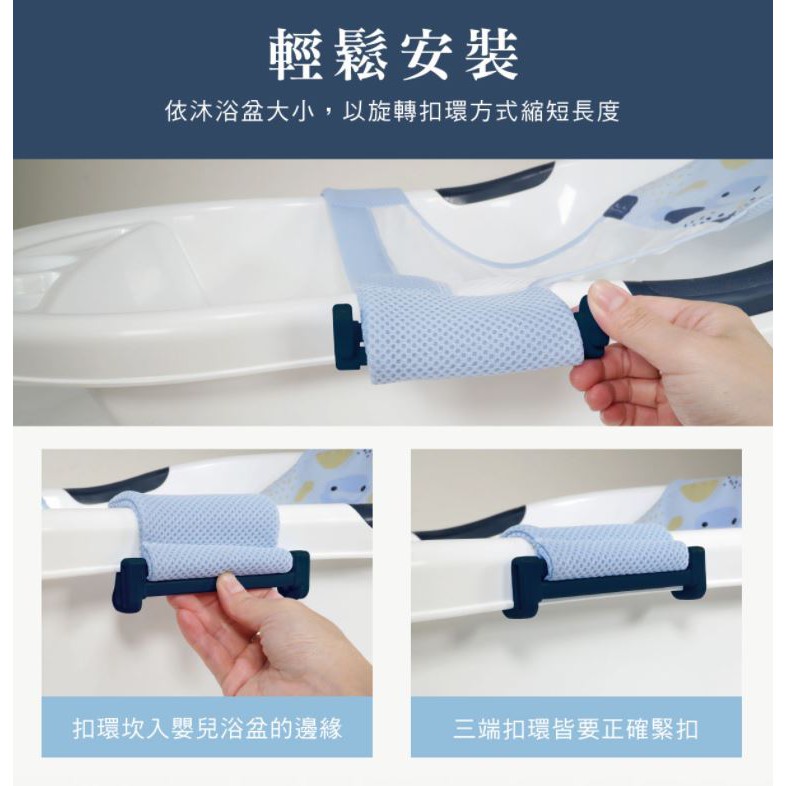 輕鬆安裝

依沐浴盆大小，以旋轉扣環方式縮短長度

扣環坎入嬰兒浴盆的邊緣

三端扣環皆要正確緊扣