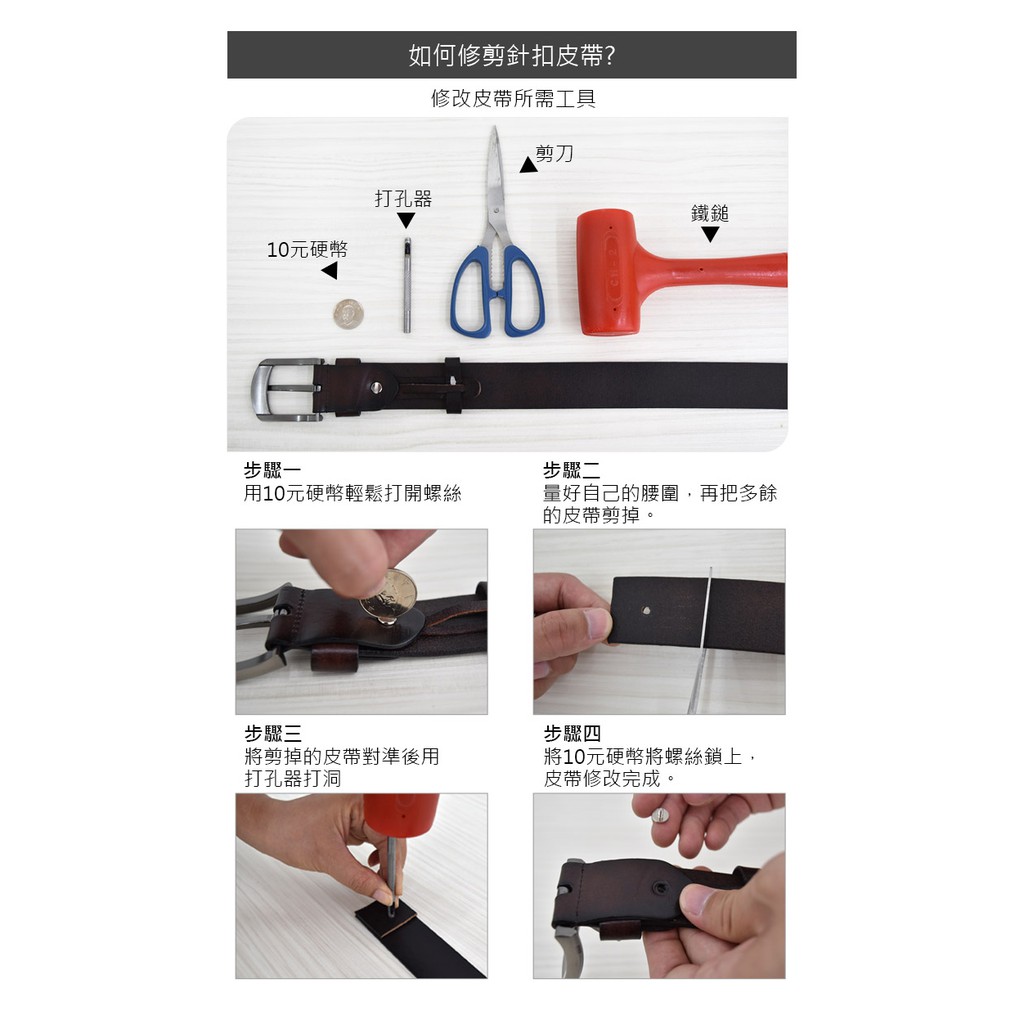 如何修剪針扣皮帶?

修改皮帶所需工具

剪刀

打孔器

鐵鎚

10元硬幣

步驟一
用10元硬幣輕鬆打開螺絲

步驟二
量好自己的腰圍，再把多餘的皮帶剪掉。

步驟三
將剪掉的皮帶對準後用打孔器打洞

步驟四
將10元硬幣將螺絲鎖上，皮帶修改完成。