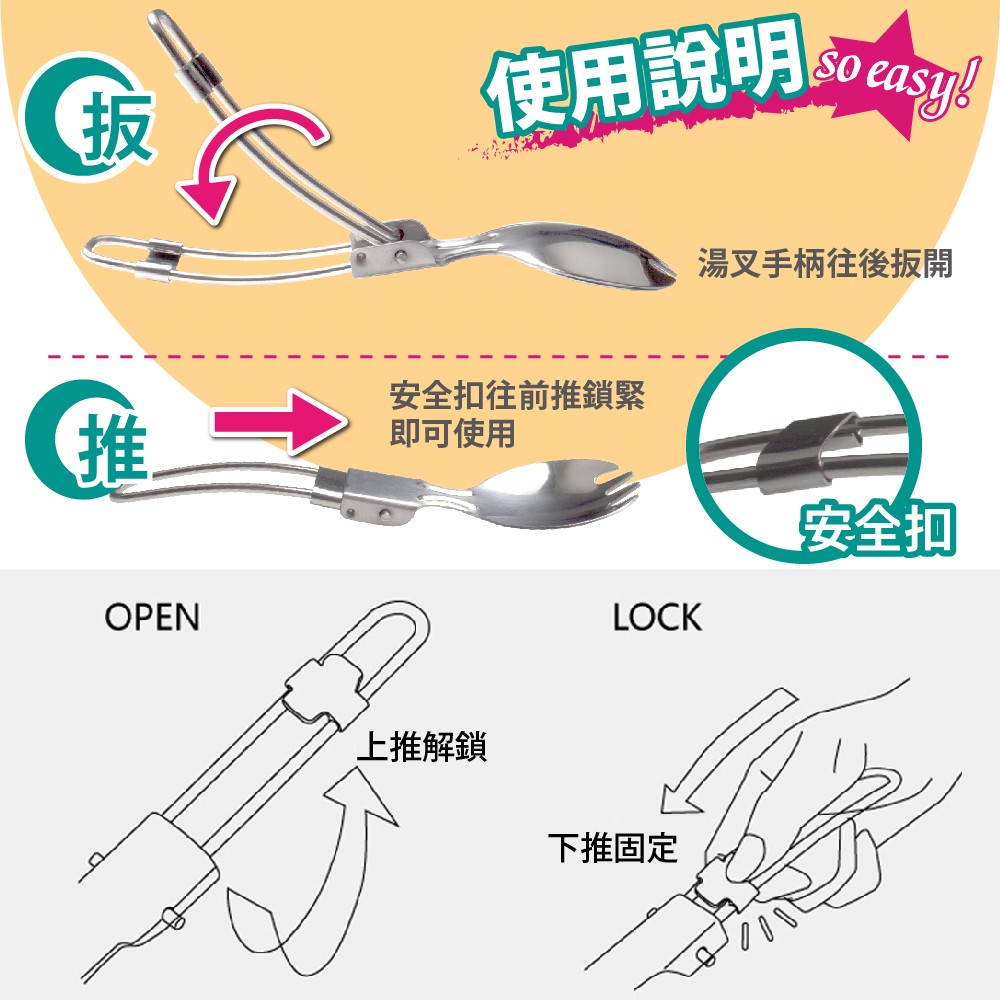 使用說明 so easy!

扳

湯叉手柄往後扳開

推

安全扣往前推鎖緊
即可使用

安全扣

OPEN

上推解鎖

LOCK

下推固定