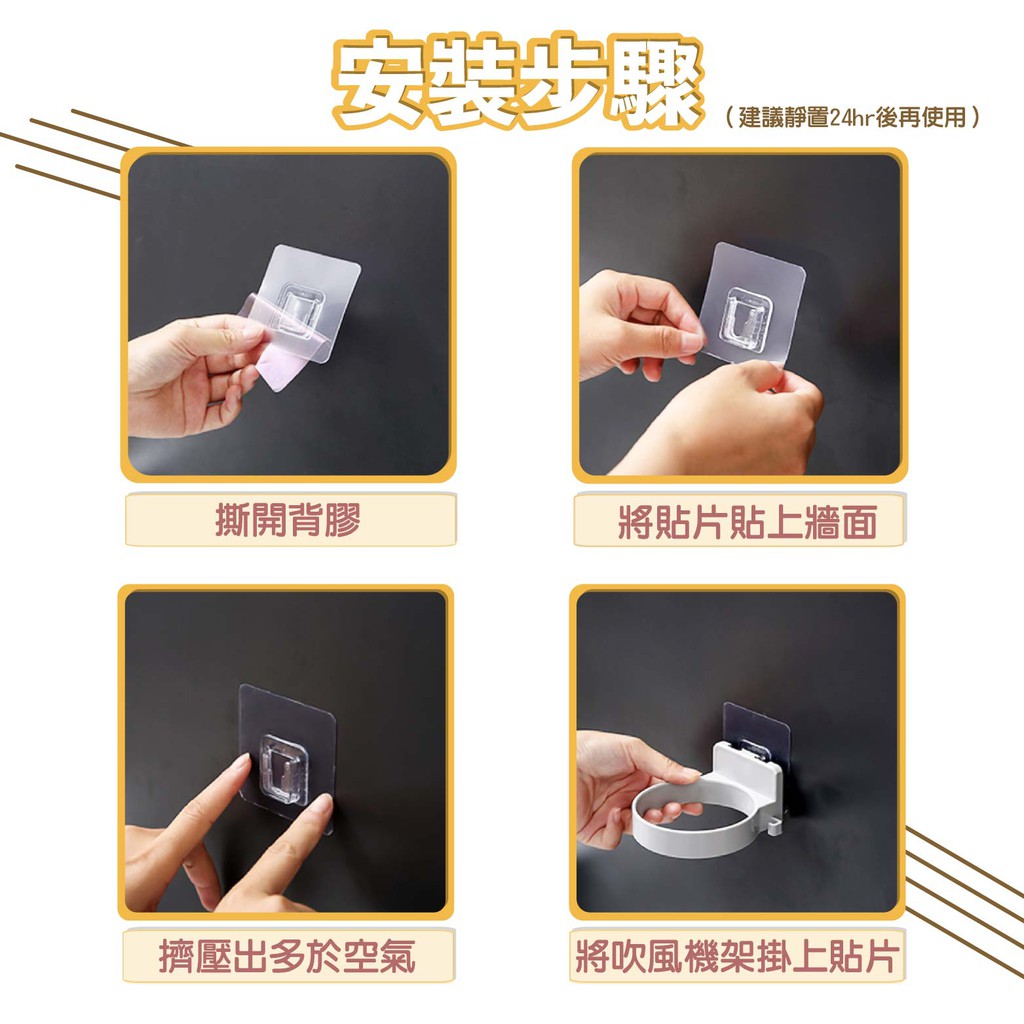 安裝步驟
（建議靜置24hr後再使用）

撕開背膠

將貼片貼上牆面

擠壓出多於空氣

將吹風機架掛上貼片