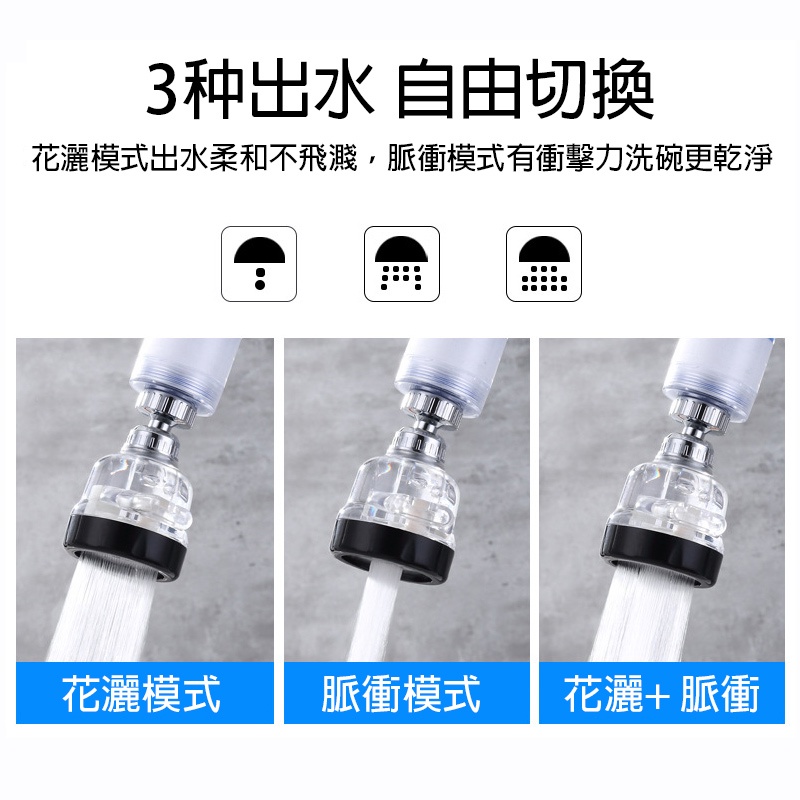 3种出水 自由切換

花灑模式出水柔和不飛濺，脈衝模式有衝擊力洗碗更乾淨

花灑模式

脈衝模式

花灑+ 脈衝