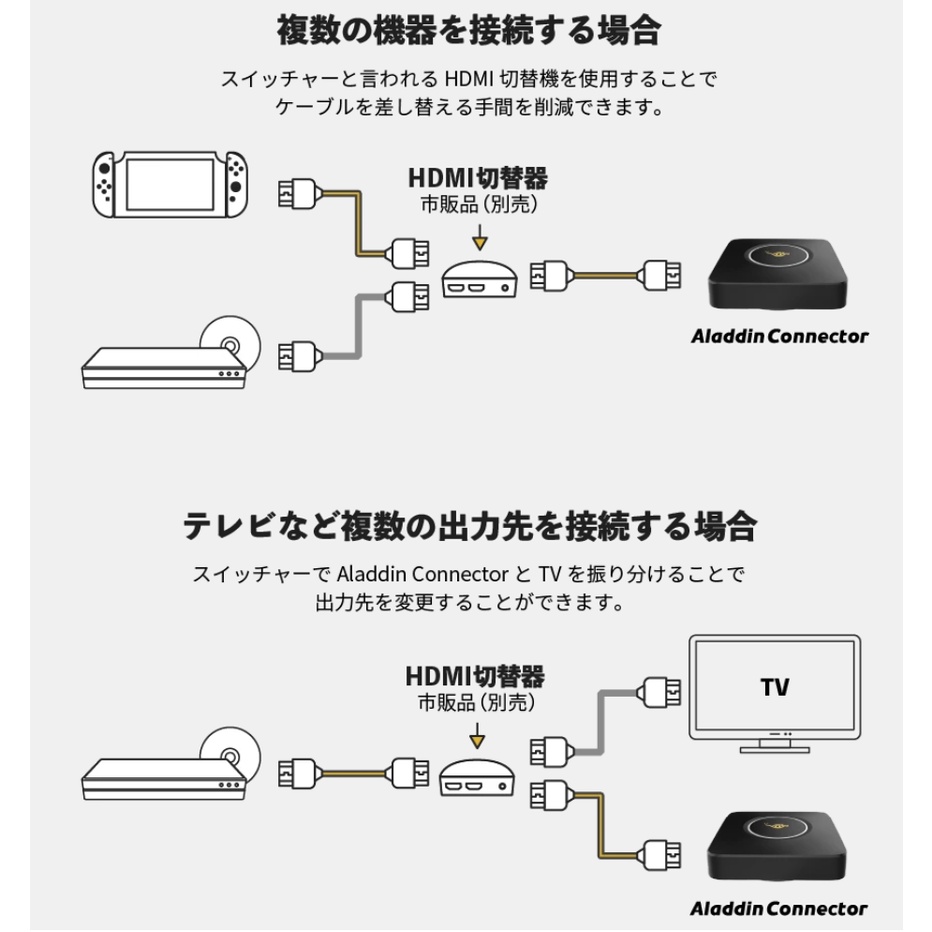 複数の機器を接続する場合

スイッチャーと言われる HDMI 切替機を使用することでケーブルを差し替える手間を削減できます。

HDMI切替器
市販品（別売）

Aladdin Connector

テレビなど複数の出力先を接続する場合

スイッチャーで Aladdin Connector と TV を振り分けることで出力先を変更することができます。

HDMI切替器
市販品（別売）

TV

Aladdin Connector