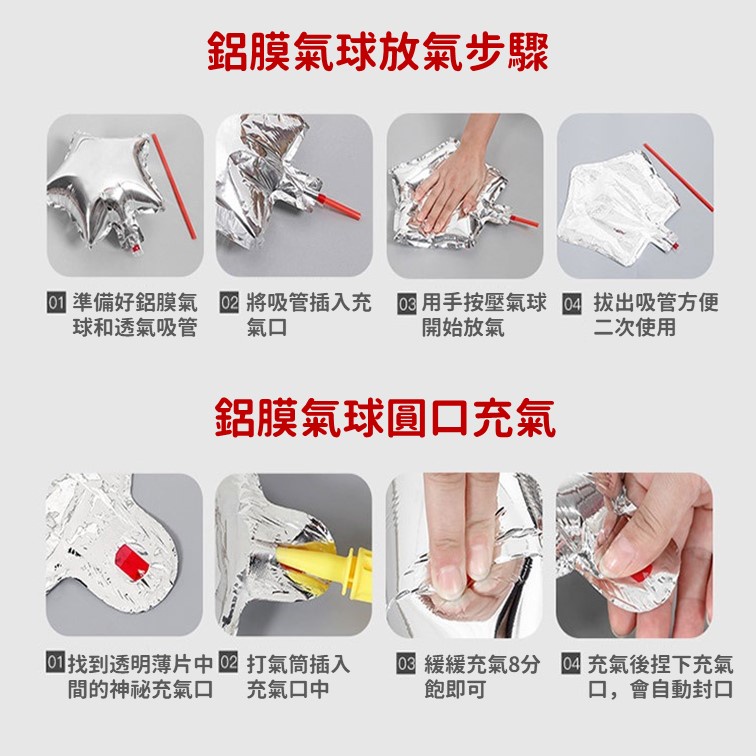 鋁膜氣球放氣步驟

01 準備好鋁膜氣球和透氣吸管

02 將吸管插入充氣口

03 用手按壓氣球開始放氣

04 拔出吸管方便二次使用

鋁膜氣球圓口充氣

01 找到透明薄片中間的神祕充氣口

02 打氣筒插入充氣口中

03 緩緩充氣8分飽即可

04 充氣後捏下充氣口，會自動封口