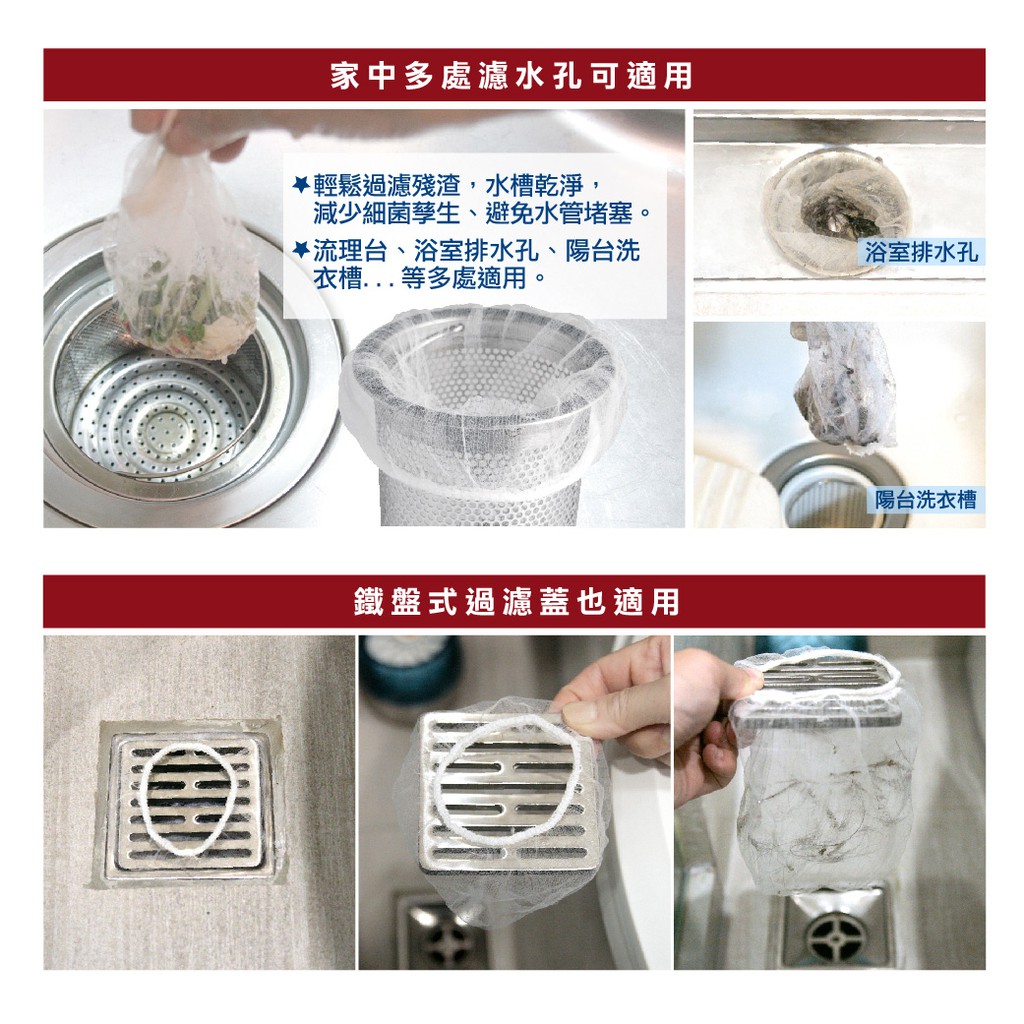 家中多處濾水孔可適用

★輕鬆過濾殘渣，水槽乾淨，減少細菌孳生、避免水管堵塞。
★流理台、浴室排水孔、陽台洗衣槽...等多處適用。

浴室排水孔

陽台洗衣槽

鐵盤式過濾蓋也適用