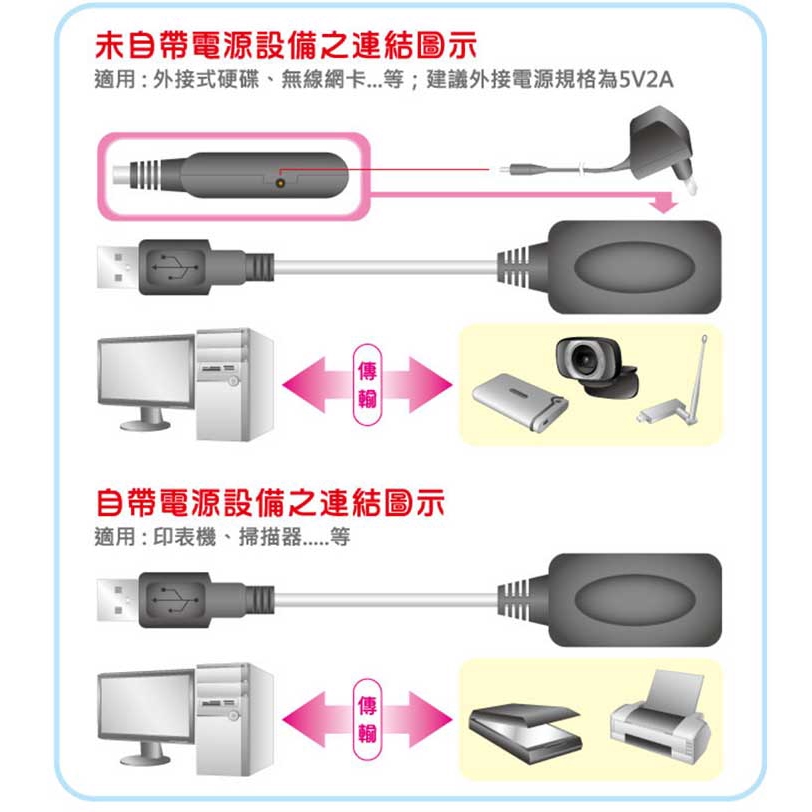 未自帶電源設備之連結圖示
適用：外接式硬碟、無線網卡...等；建議外接電源規格為5V2A

傳輸

自帶電源設備之連結圖示
適用：印表機、掃描器.....等

傳輸