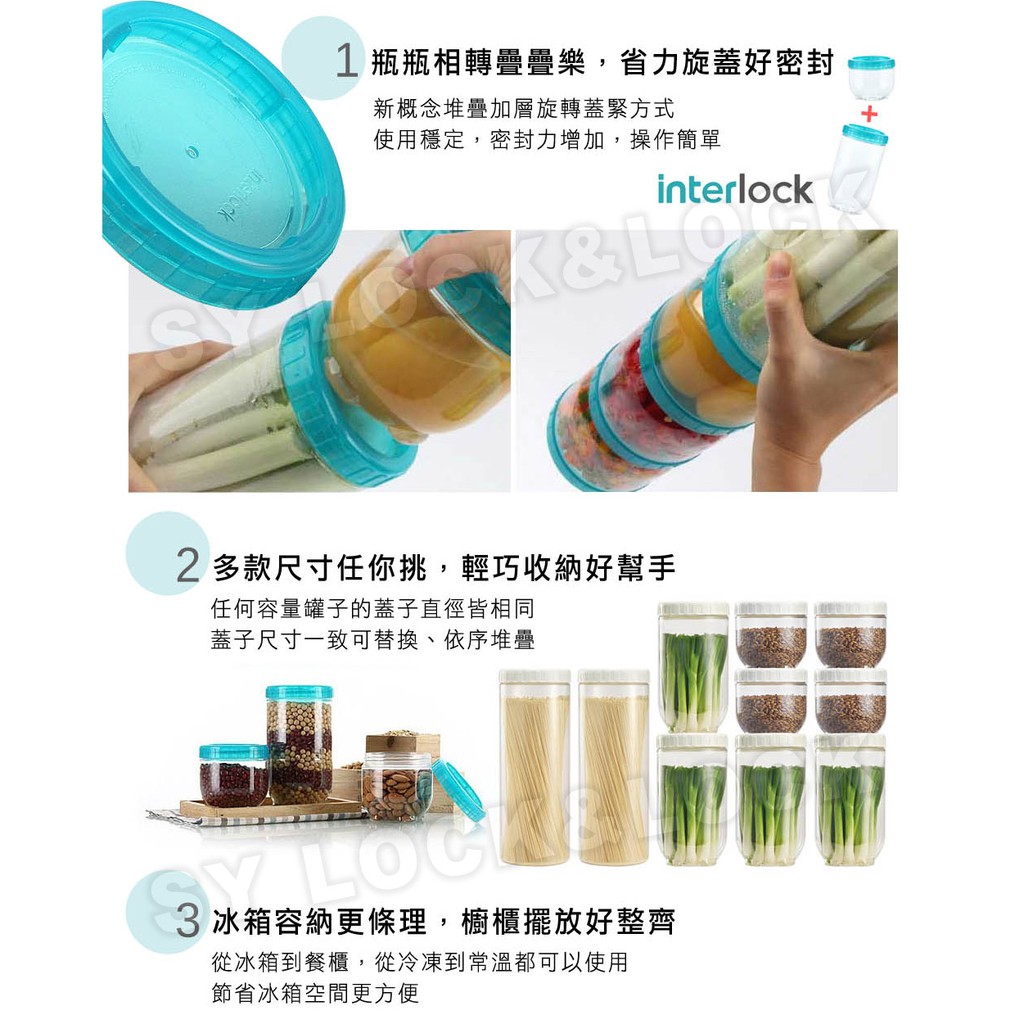 1 瓶瓶相轉疊疊樂，省力旋蓋好密封

新概念堆疊加層旋轉蓋緊方式
使用穩定，密封力增加，操作簡單

+

interlock

SY LOCK&LOCK

2 多款尺寸任你挑，輕巧收納好幫手

任何容量罐子的蓋子直徑皆相同
蓋子尺寸一致可替換、依序堆疊

SY LOCK&LOCK

3 冰箱容納更條理，櫥櫃擺放好整齊

從冰箱到餐櫃，從冷凍到常溫都可以使用
節省冰箱空間更方便