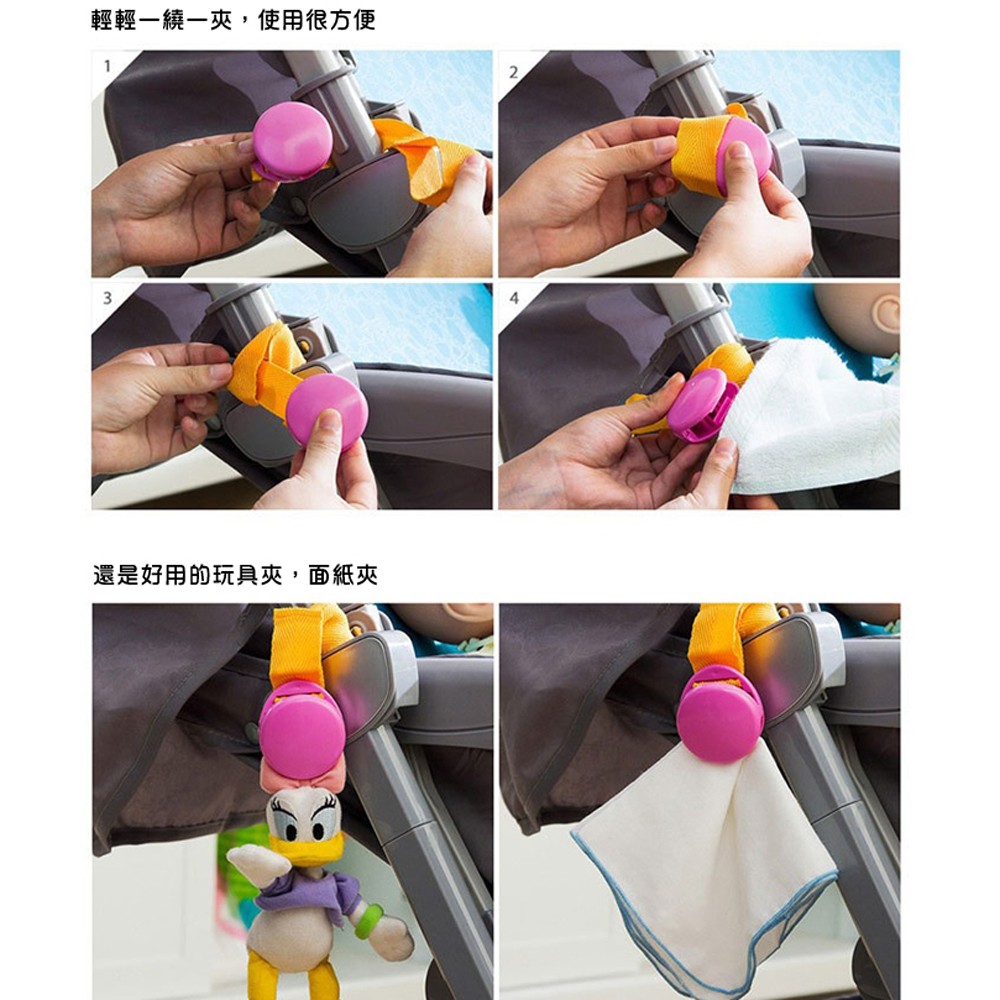 輕輕一繞一夾，使用很方便

1

2

3

4

還是好用的玩具夾，面紙夾