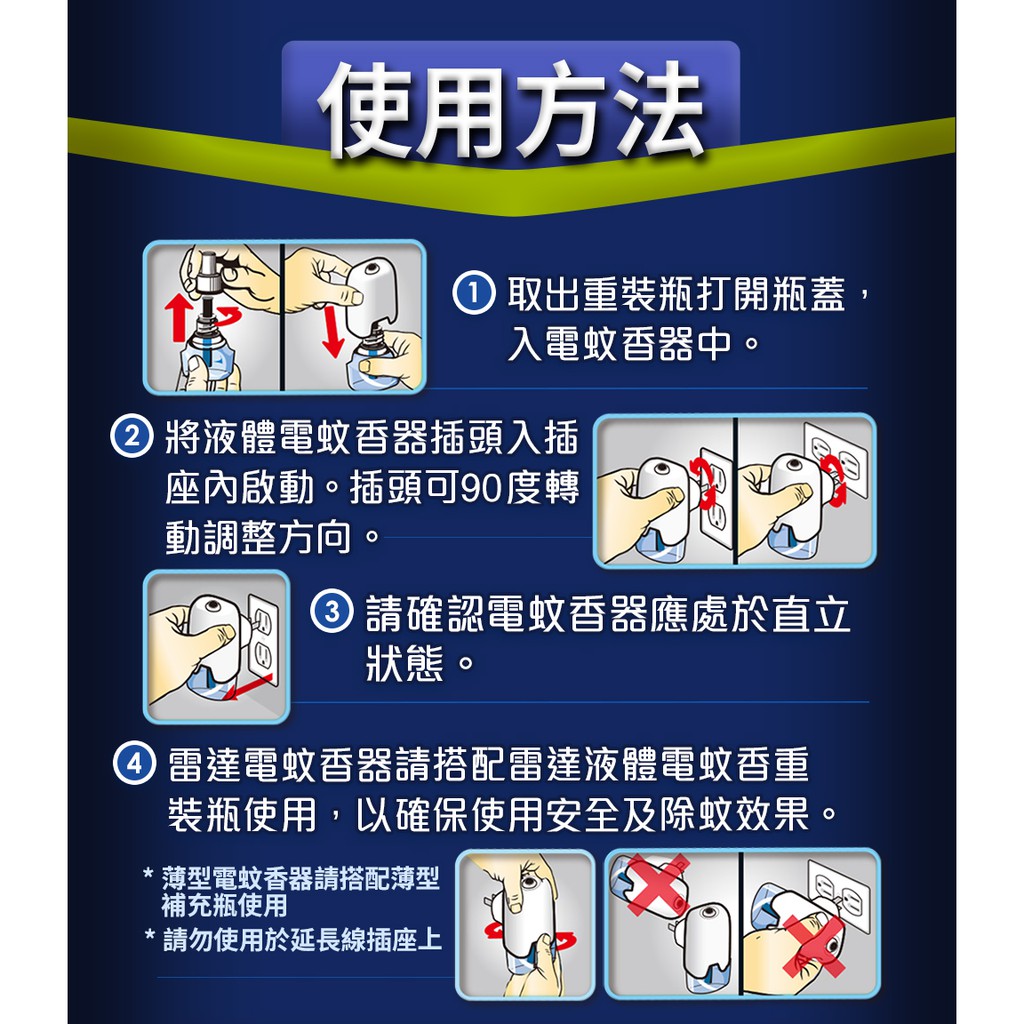 使用方法

① 取出重裝瓶打開瓶蓋，入電蚊香器中。

② 將液體電蚊香器插頭入插座內啟動。插頭可90度轉動調整方向。

③ 請確認電蚊香器應處於直立狀態。

④ 雷達電蚊香器請搭配雷達液體電蚊香重裝瓶使用，以確保使用安全及除蚊效果。

* 薄型電蚊香器請搭配薄型補充瓶使用
* 請勿使用於延長線插座上