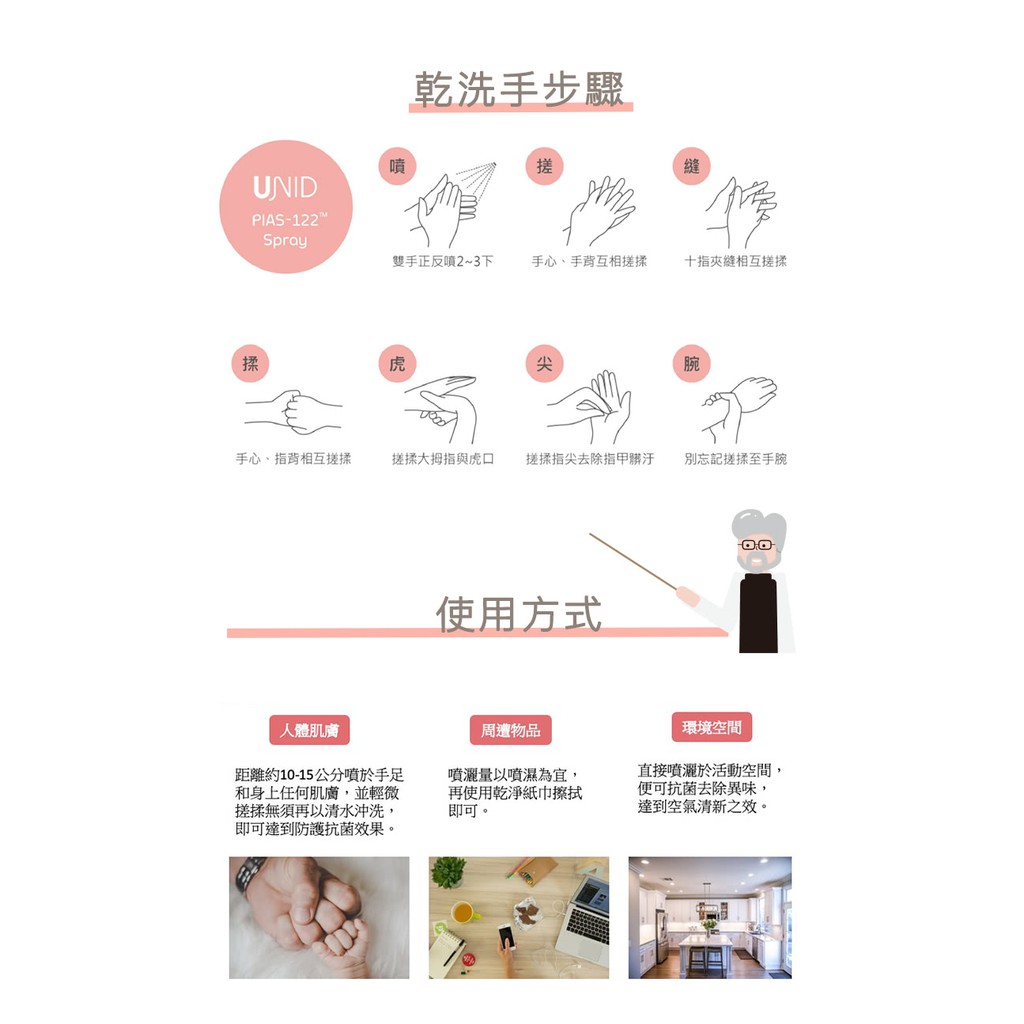 乾洗手步驟

UNID
PIAS-122™
Spray

噴
雙手正反噴2~3下

搓
手心、手背互相搓揉

縫
十指夾縫相互搓揉

揉
手心、指背相互搓揉

虎
搓揉大拇指與虎口

尖
搓揉指尖去除指甲髒汙

腕
別忘記搓揉至手腕

使用方式

人體肌膚
距離約10-15公分噴於手足和身上任何肌膚，並輕微搓揉無須再以清水沖洗，即可達到防護抗菌效果。

周遭物品
噴灑量以噴濕為宜，再使用乾淨紙巾擦拭即可。

環境空間
直接噴灑於活動空間，便可抗菌去除異味，達到空氣清新之效。