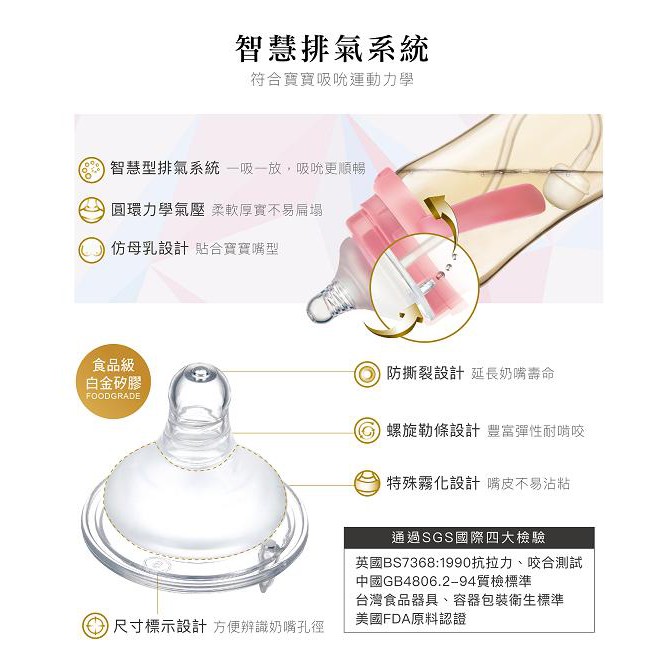 智慧排氣系統
符合寶寶吸吮運動力學

智慧型排氣系統 一吸一放，吸吮更順暢

圓環力學氣壓 柔軟厚實不易扁塌

仿母乳設計 貼合寶寶嘴型

食品級
白金矽膠
FOODGRADE

防撕裂設計 延長奶嘴壽命

螺旋勒條設計 豐富彈性耐啃咬

特殊霧化設計 嘴皮不易沾粘

通過SGS國際四大檢驗
英國BS7368:1990抗拉力、咬合測試
中國GB4806.2-94質檢標準
台灣食品器具、容器包裝衛生標準
美國FDA原料認證

尺寸標示設計 方便辨識奶嘴孔徑