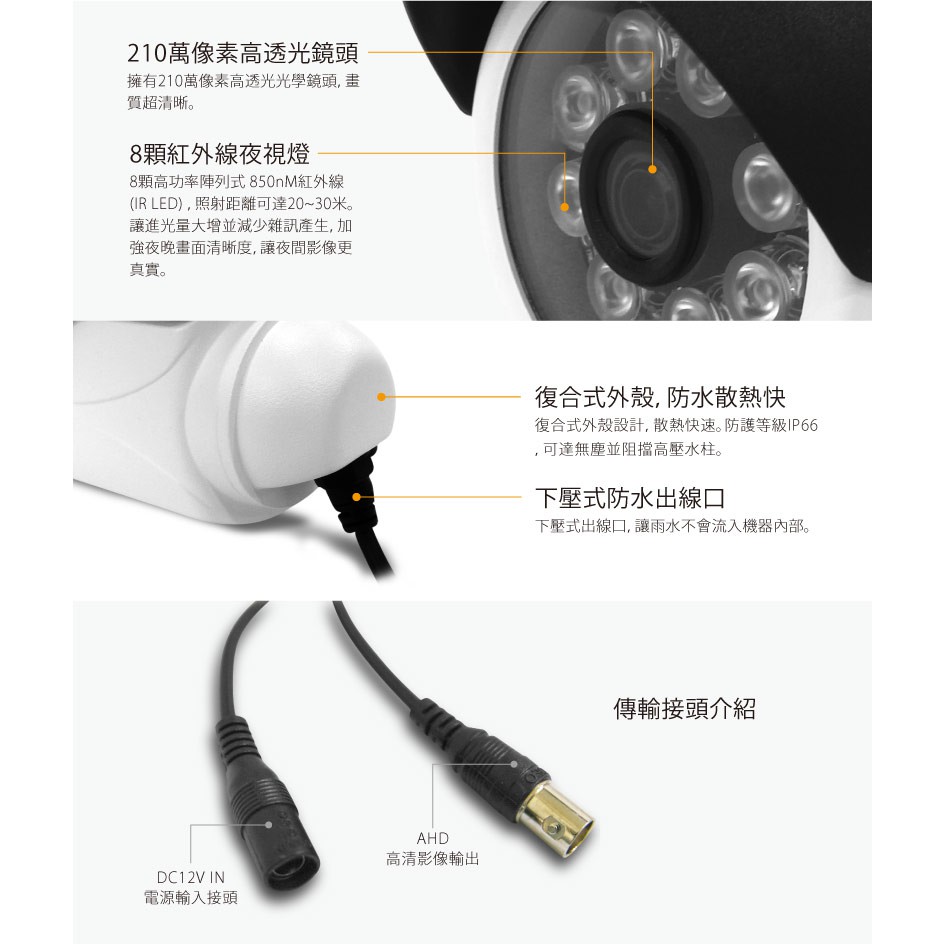 210萬像素高透光鏡頭
擁有210萬像素高透光光學鏡頭, 畫質超清晰。

8顆紅外線夜視燈
8顆高功率陣列式 850nM紅外線 (IR LED) , 照射距離可達20~30米。讓進光量大增並減少雜訊產生, 加強夜晚畫面清晰度, 讓夜間影像更真實。

復合式外殼, 防水散熱快
復合式外殼設計, 散熱快速。防護等級IP66 , 可達無塵並阻擋高壓水柱。

下壓式防水出線口
下壓式出線口, 讓雨水不會流入機器內部。

傳輸接頭介紹

AHD
高清影像輸出

DC12V IN
電源輸入接頭