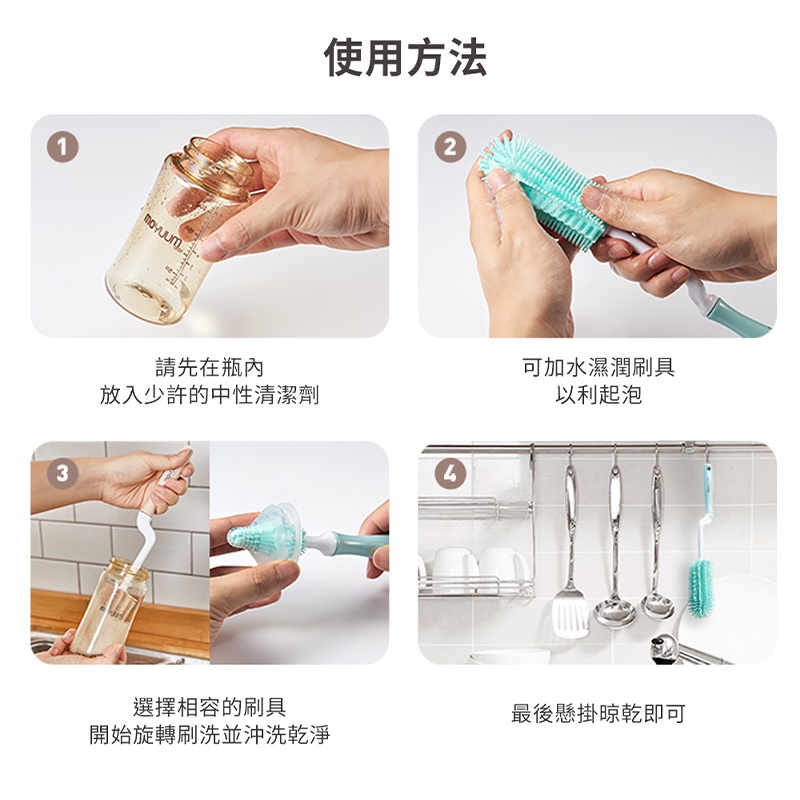 使用方法

1

moyuum

請先在瓶內
放入少許的中性清潔劑

2

可加水濕潤刷具
以利起泡

3

選擇相容的刷具
開始旋轉刷洗並沖洗乾淨

4

最後懸掛晾乾即可