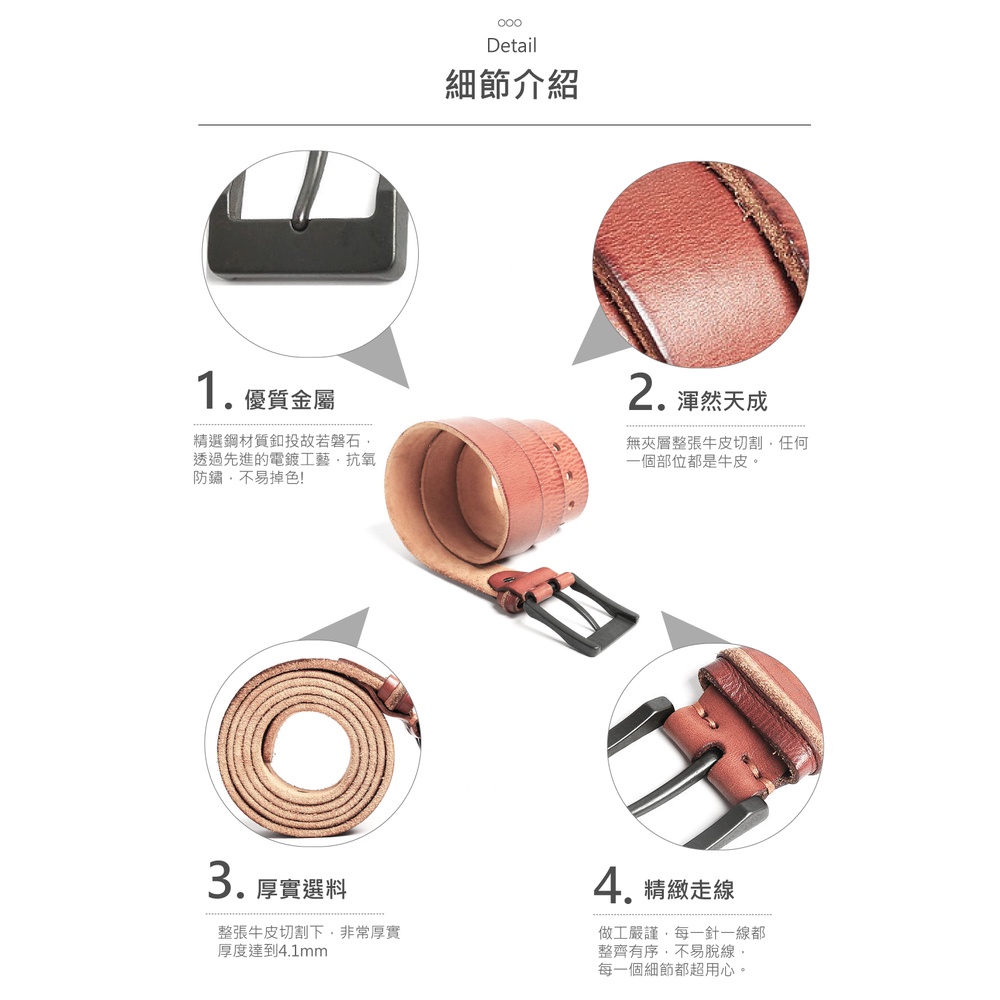 Detail
細節介紹

1. 優質金屬

精選鋼材質釦投故若磐石，透過先進的電鍍工藝，抗氧防鏽，不易掉色!

2. 渾然天成

無夾層整張牛皮切割，任何一個部位都是牛皮。

3. 厚實選料

整張牛皮切割下，非常厚實厚度達到4.1mm

4. 精緻走線

做工嚴謹，每一針一線都整齊有序，不易脫線，每一個細節都超用心。