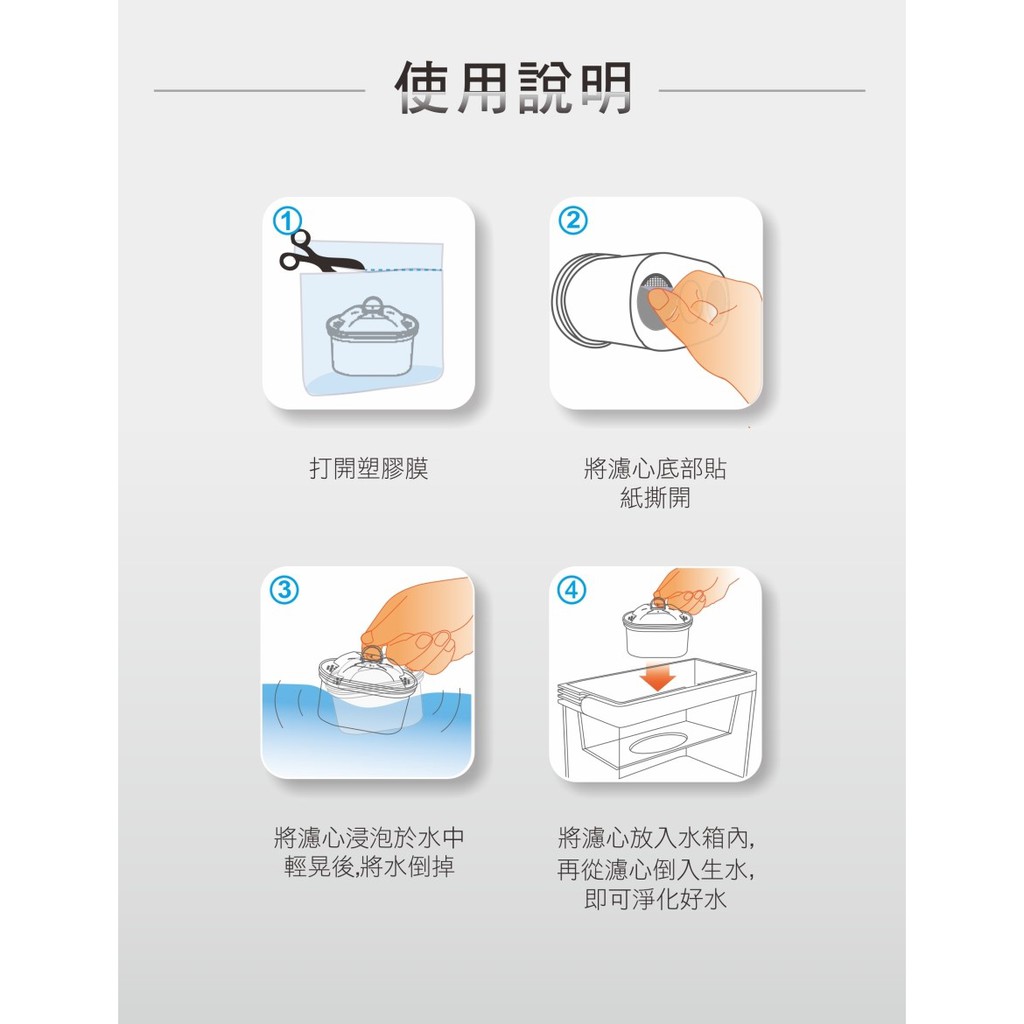 使用說明

①

打開塑膠膜

②

將濾心底部貼紙撕開

③

將濾心浸泡於水中輕晃後,將水倒掉

④

將濾心放入水箱內,再從濾心倒入生水,即可淨化好水