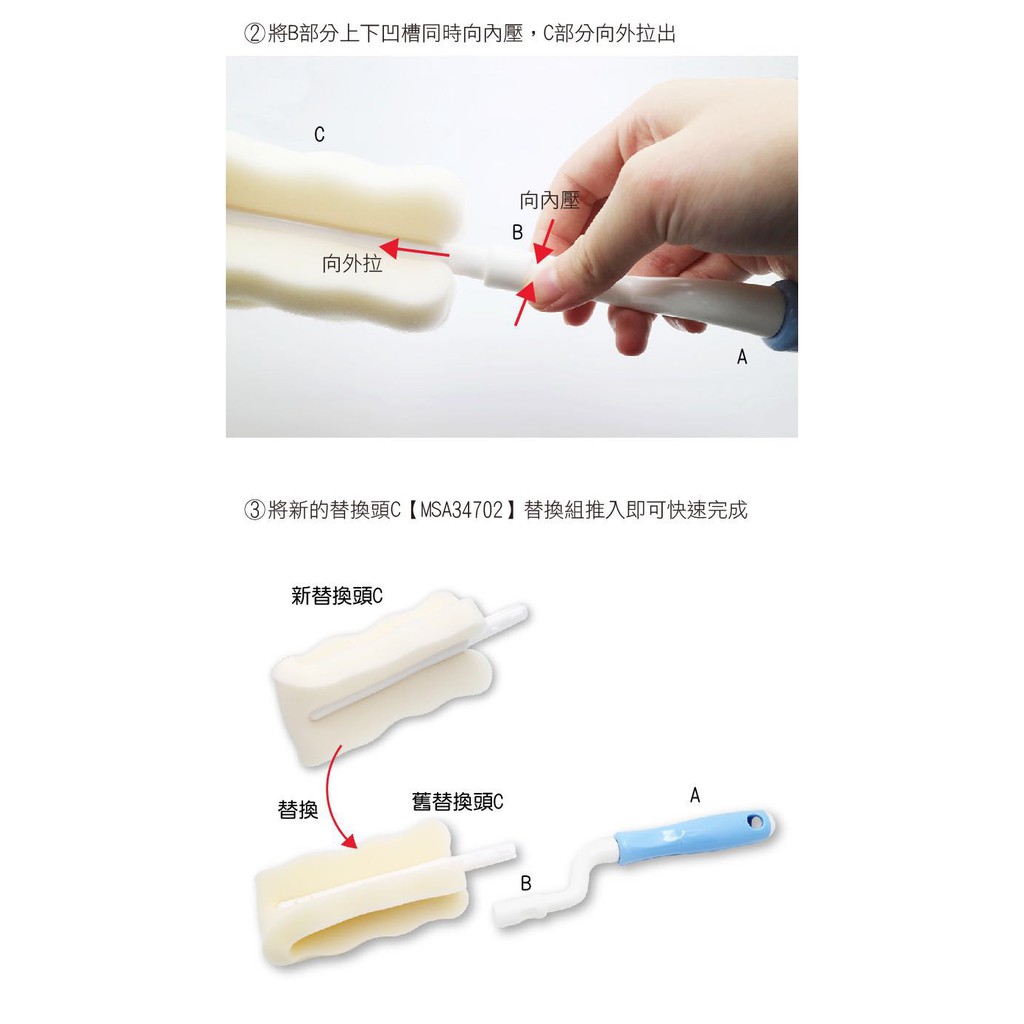 ②將B部分上下凹槽同時向內壓，C部分向外拉出

C

向內壓

B

向外拉

A

③將新的替換頭C【MSA34702】替換組推入即可快速完成

新替換頭C

替換

舊替換頭C

A

B