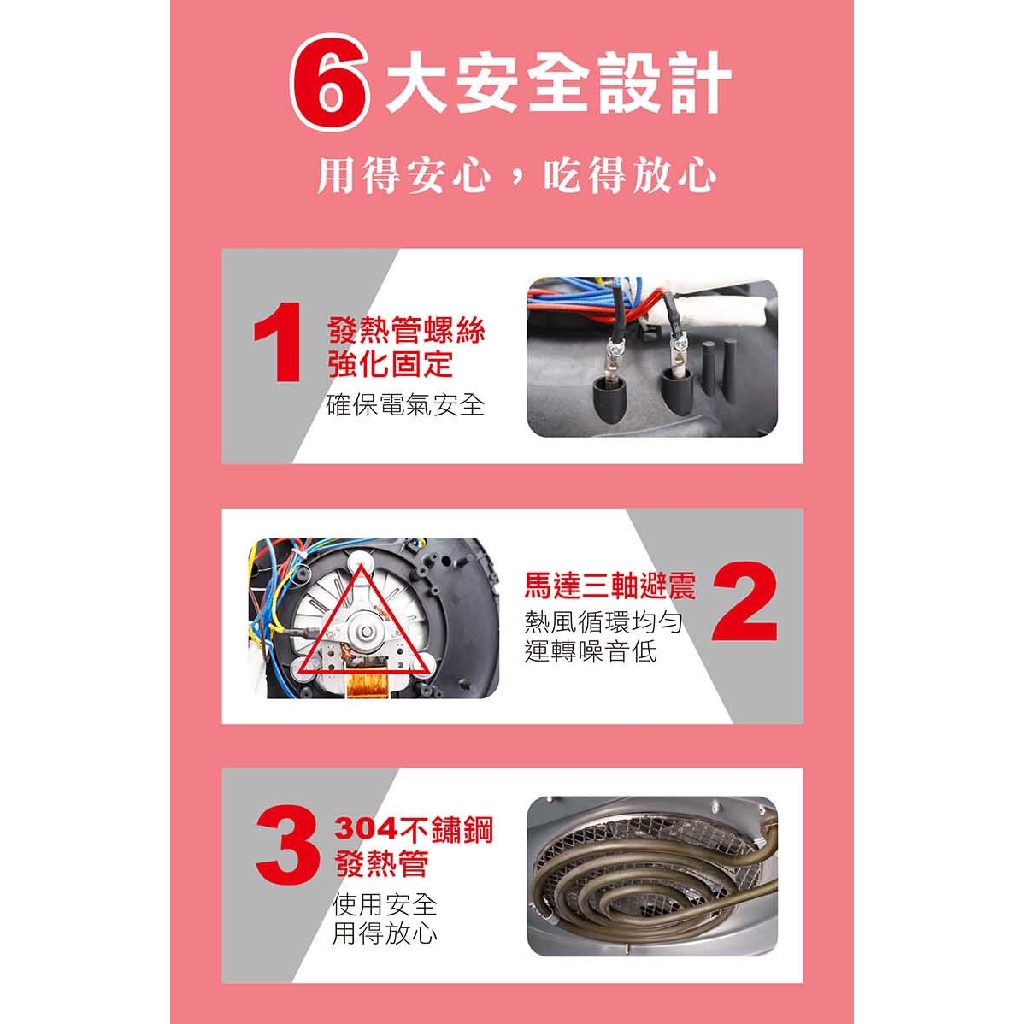 6大安全設計

用得安心，吃得放心

1 發熱管螺絲強化固定

確保電氣安全

馬達三軸避震 2

熱風循環均勻
運轉噪音低

3 304不鏽鋼發熱管

使用安全
用得放心