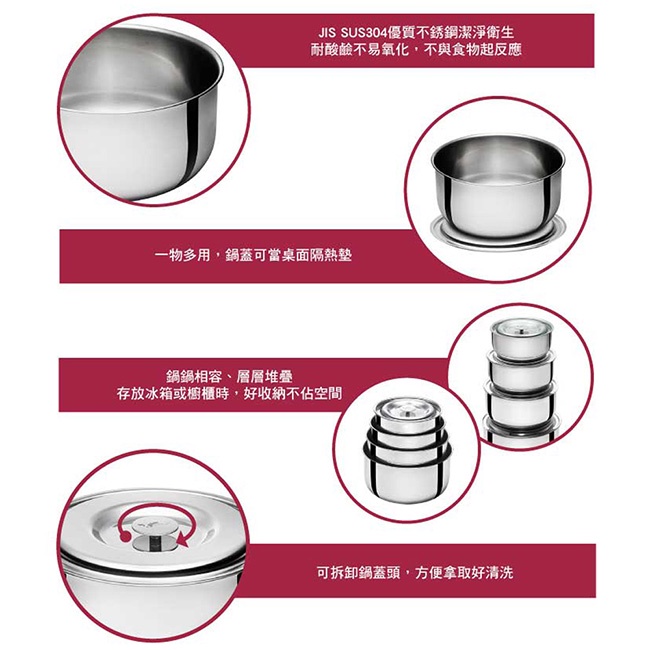 JIS SUS304優質不銹鋼潔淨衛生
耐酸鹼不易氧化，不與食物起反應

一物多用，鍋蓋可當桌面隔熱墊

鍋鍋相容、層層堆疊
存放冰箱或櫥櫃時，好收納不佔空間

可拆卸鍋蓋頭，方便拿取好清洗