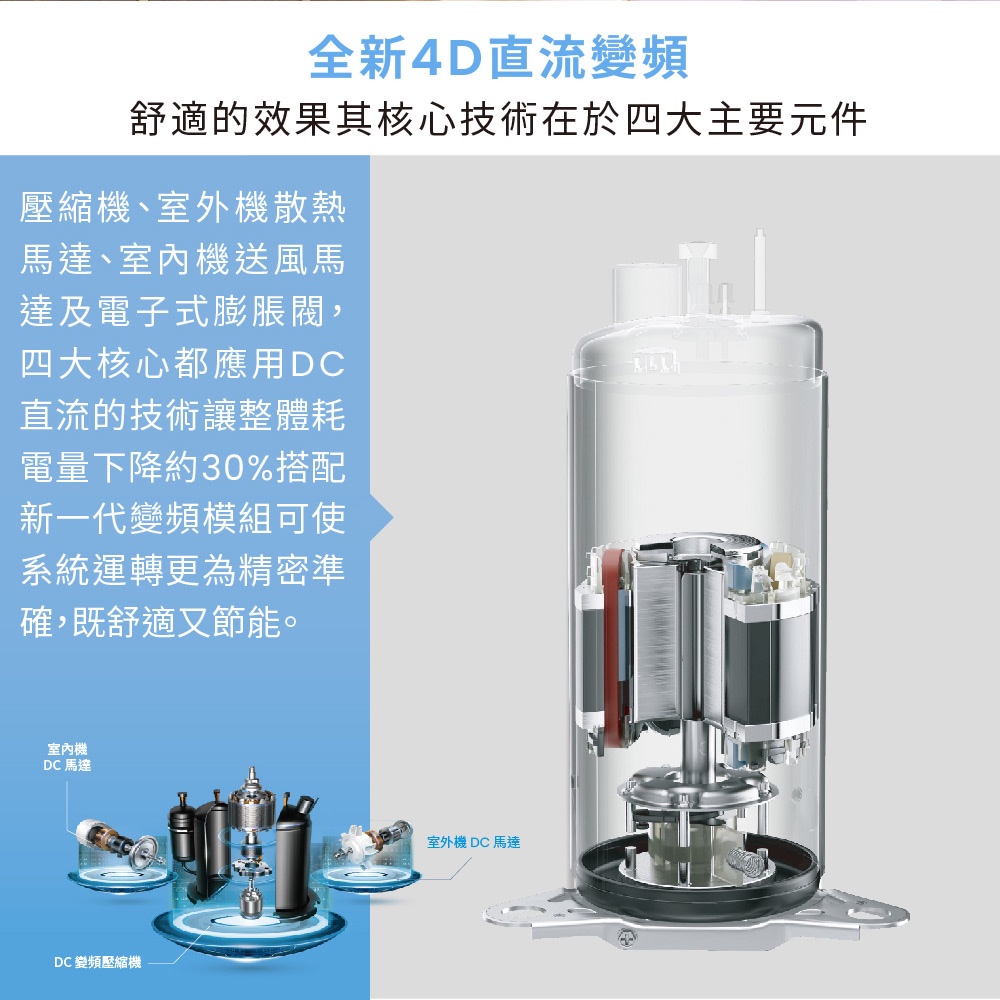 全新4D直流變頻

舒適的效果其核心技術在於四大主要元件

壓縮機、室外機散熱馬達、室內機送風馬達及電子式膨脹閥，四大核心都應用DC直流的技術讓整體耗電量下降約30%搭配新一代變頻模組可使系統運轉更為精密準確，既舒適又節能。

室內機
DC 馬達

室外機 DC 馬達

DC 變頻壓縮機