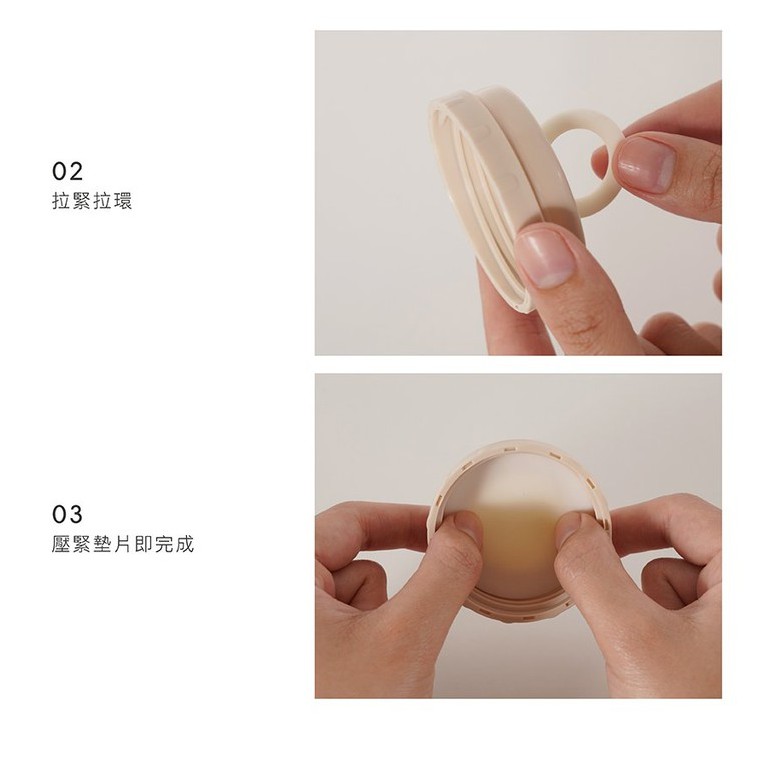 02
拉緊拉環

03
壓緊墊片即完成