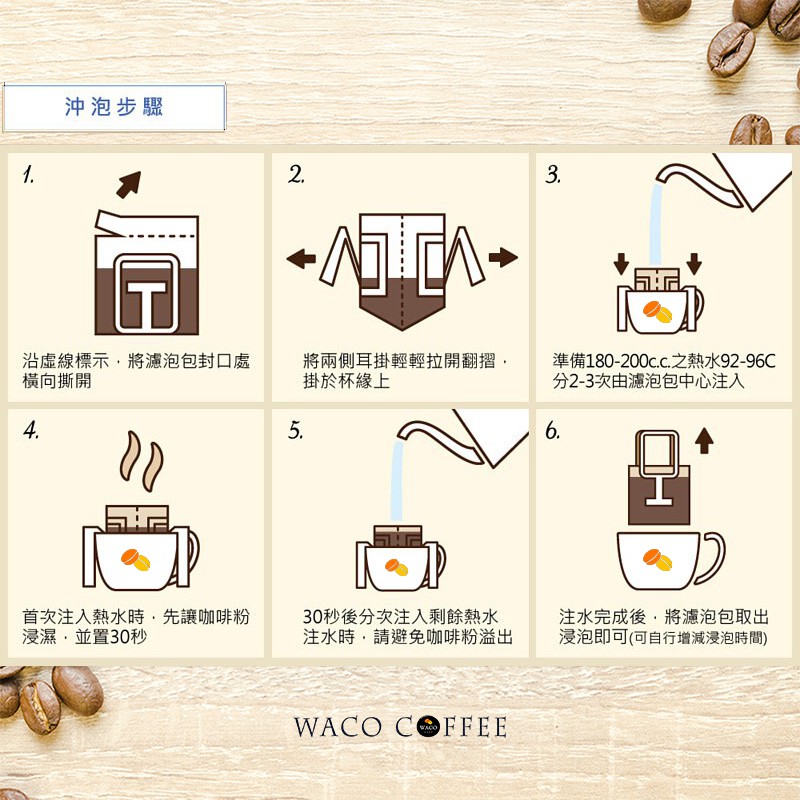 沖泡步驟

1.

沿虛線標示，將濾泡包封口處橫向撕開

2.

將兩側耳掛輕輕拉開翻摺，掛於杯緣上

3.

準備180-200c.c.之熱水92-96C
分2-3次由濾泡包中心注入

4.

首次注入熱水時，先讓咖啡粉浸濕，並置30秒

5.

30秒後分次注入剩餘熱水
注水時，請避免咖啡粉溢出

6.

注水完成後，將濾泡包取出浸泡即可(可自行增減浸泡時間)

WACO COFFEE