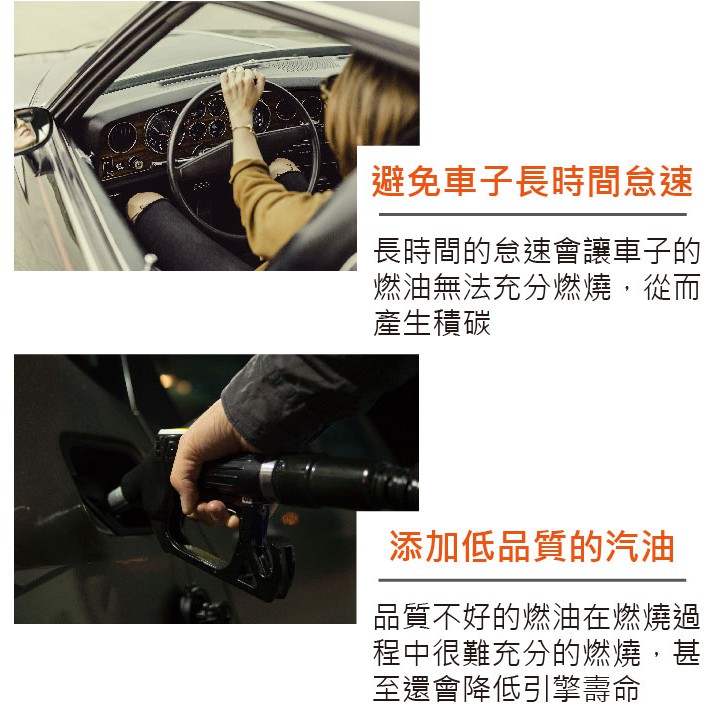 避免車子長時間怠速

長時間的怠速會讓車子的燃油無法充分燃燒，從而產生積碳

添加低品質的汽油

品質不好的燃油在燃燒過程中很難充分的燃燒，甚至還會降低引擎壽命