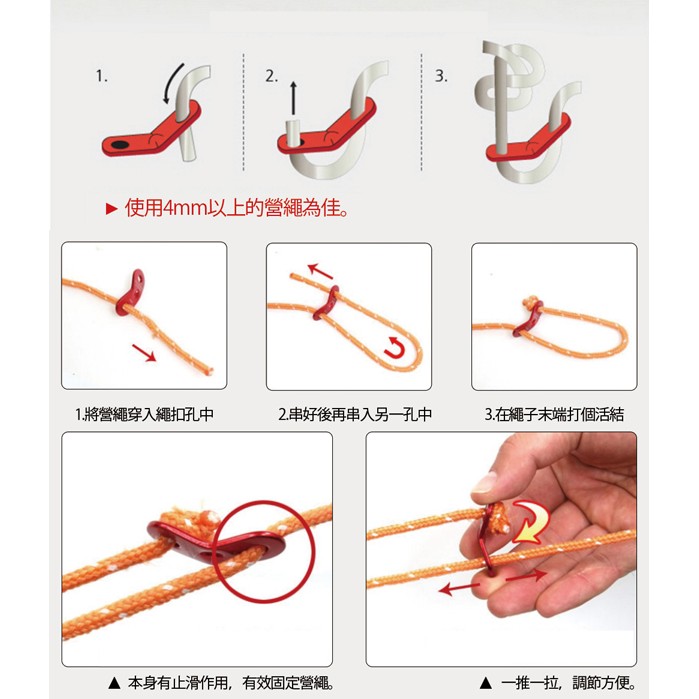 1.

2.

3.

► 使用4mm以上的營繩為佳。

1.將營繩穿入繩扣孔中

2.串好後再串入另一孔中

3.在繩子末端打個活結

▲ 本身有止滑作用，有效固定營繩。

▲ 一推一拉，調節方便。