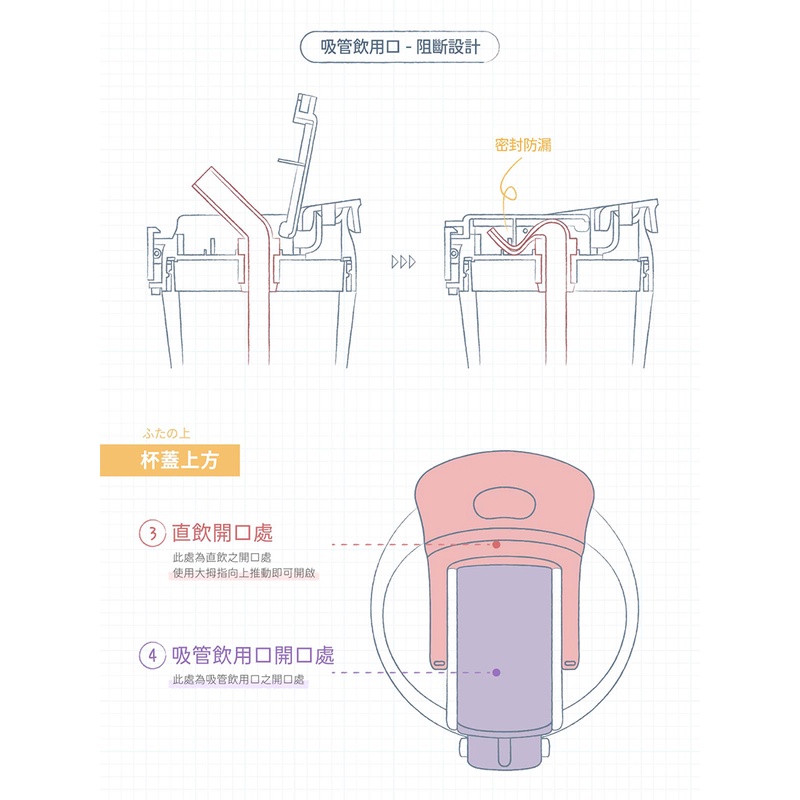 吸管飲用口 - 阻斷設計

密封防漏

ふたの上

杯蓋上方

3 直飲開口處

此處為直飲之開口處
使用大拇指向上推動即可開啟

4 吸管飲用口開口處

此處為吸管飲用口之開口處