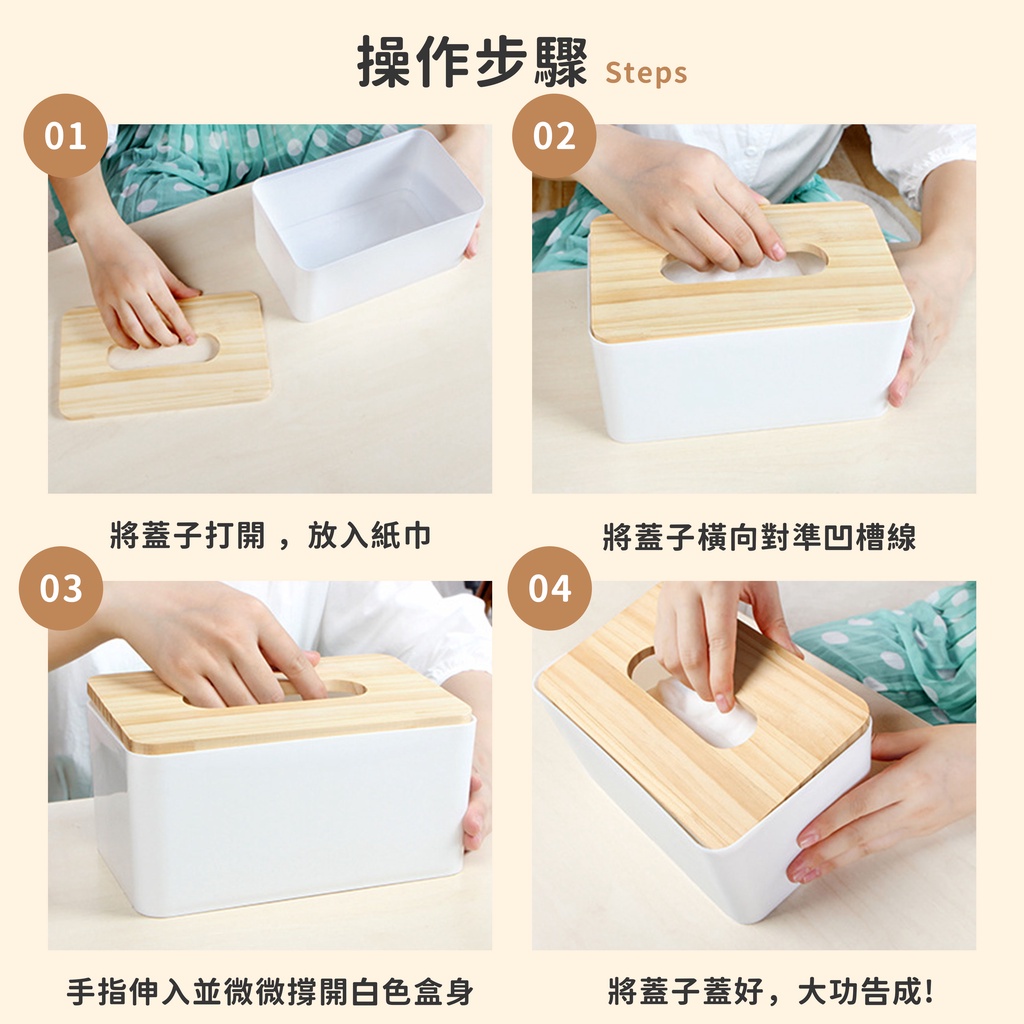 操作步驟 Steps

01

將蓋子打開 ，放入紙巾

02

將蓋子橫向對準凹槽線

03

手指伸入並微微撐開白色盒身

04

將蓋子蓋好，大功告成!