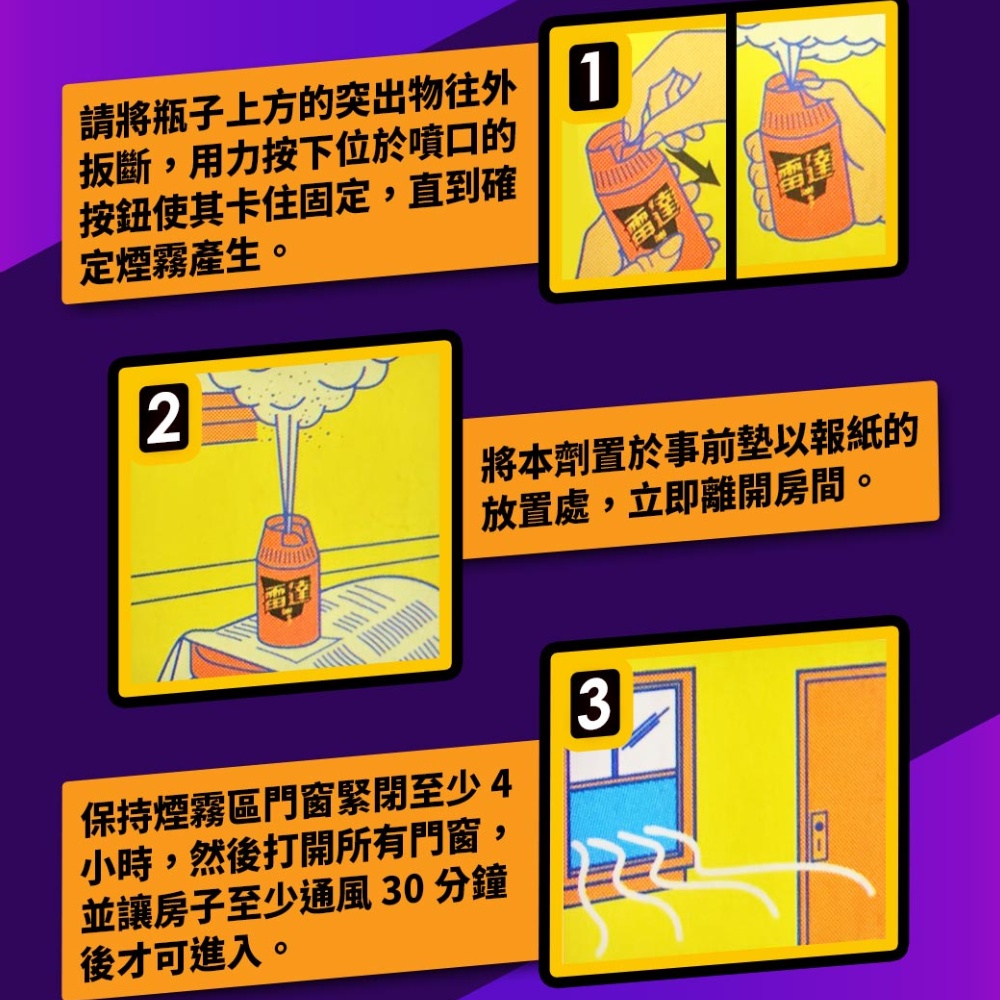 請將瓶子上方的突出物往外扳斷，用力按下位於噴口的按鈕使其卡住固定，直到確定煙霧產生。

1

雷達

雷達

2

雷達

將本劑置於事前墊以報紙的放置處，立即離開房間。

3

保持煙霧區門窗緊閉至少 4 小時，然後打開所有門窗，並讓房子至少通風 30 分鐘後才可進入。