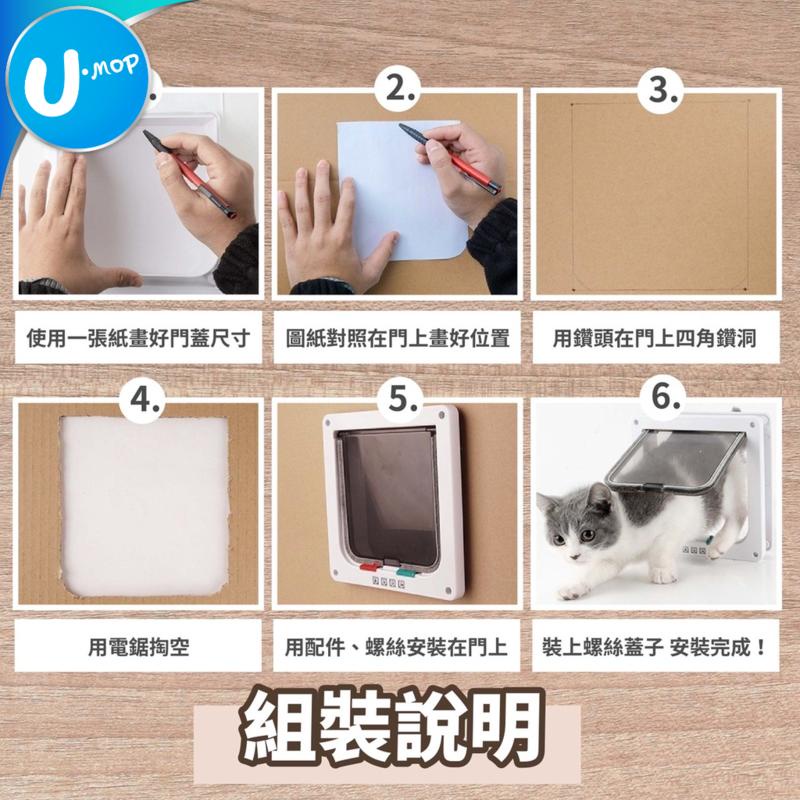 U·MOP

2.

3.

使用一張紙畫好門蓋尺寸

圖紙對照在門上畫好位置

用鑽頭在門上四角鑽洞

4.

5.

6.

用電鋸掏空

用配件、螺絲安裝在門上

裝上螺絲蓋子 安裝完成！

組裝說明