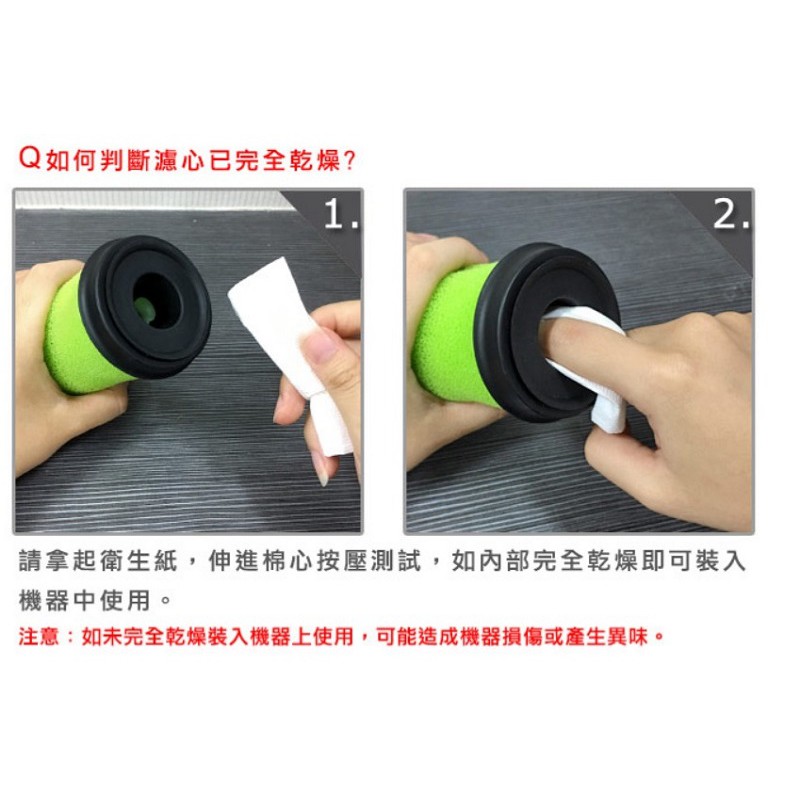 Q如何判斷濾心已完全乾燥?

1.

2.

請拿起衛生紙，伸進棉心按壓測試，如內部完全乾燥即可裝入機器中使用。

注意：如未完全乾燥裝入機器上使用，可能造成機器損傷或產生異味。