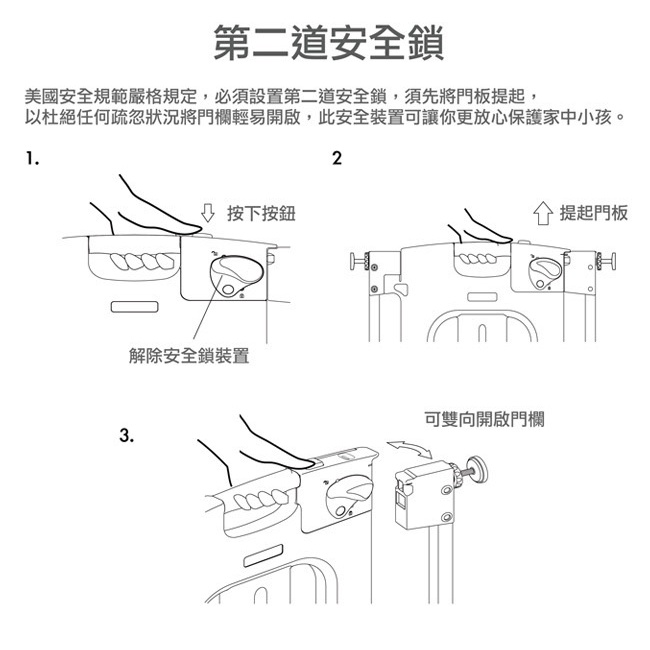 第二道安全鎖

美國安全規範嚴格規定，必須設置第二道安全鎖，須先將門板提起，以杜絕任何疏忽狀況將門欄輕易開啟，此安全裝置可讓你更放心保護家中小孩。

1.

按下按鈕

解除安全鎖裝置

2

提起門板

3.

可雙向開啟門欄