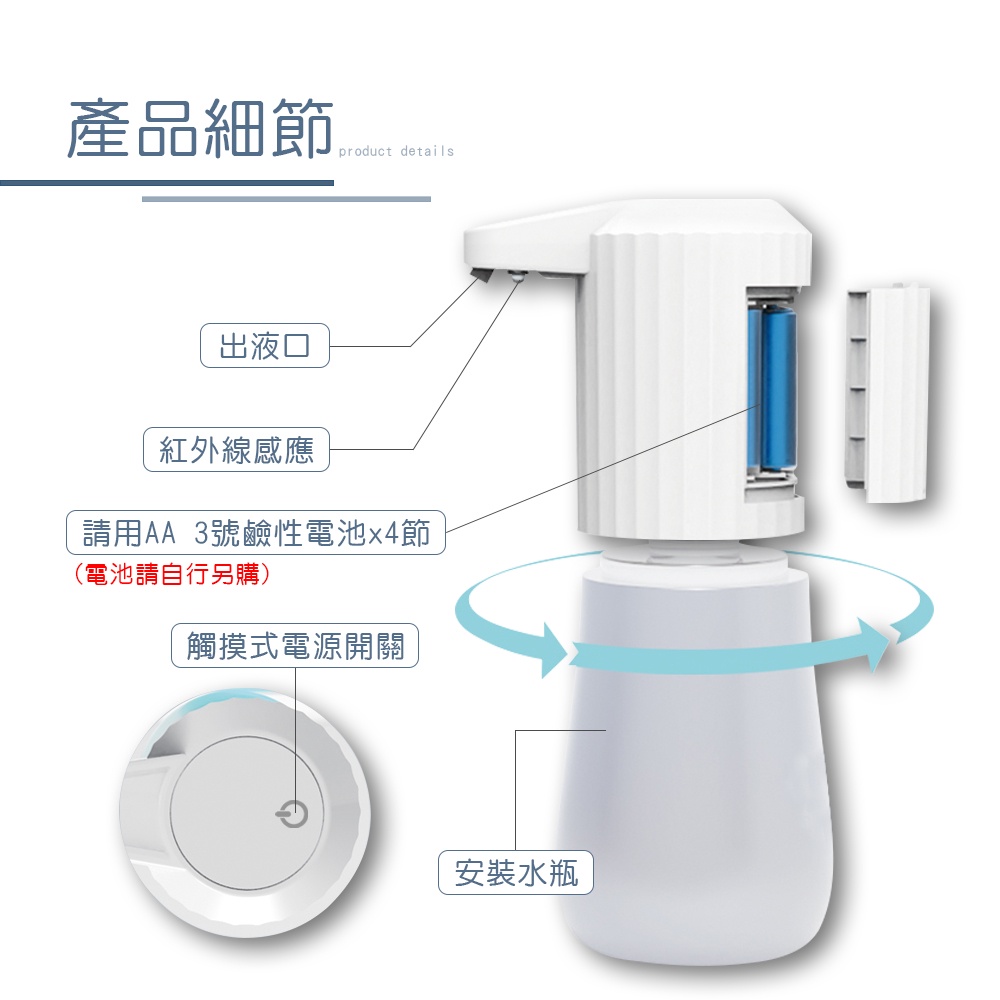 產品細節 product details

出液口

紅外線感應

請用AA 3號鹼性電池x4節
（電池請自行另購）

觸摸式電源開關

安裝水瓶