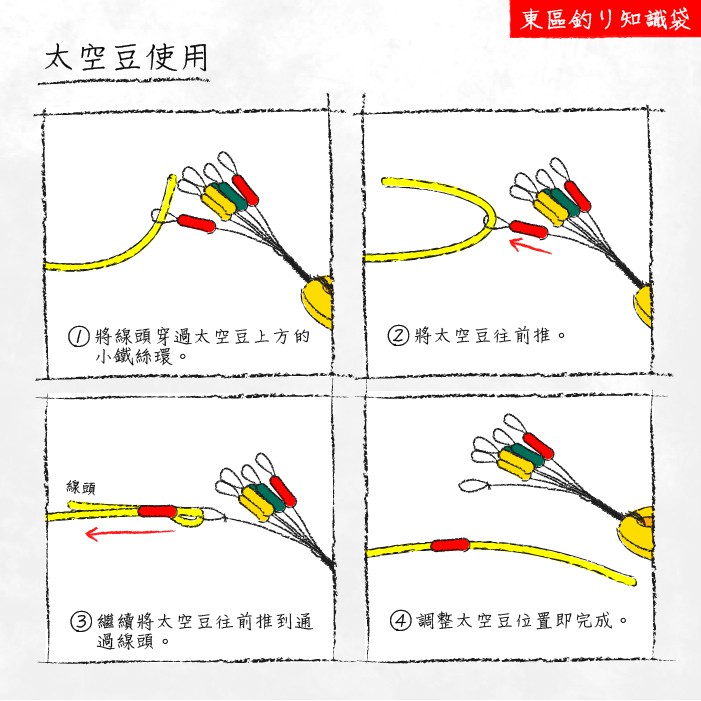 東區釣り知識袋

太空豆使用

① 將線頭穿過太空豆上方的小鐵絲環。

② 將太空豆往前推。

線頭

③ 繼續將太空豆往前推到通過線頭。

④ 調整太空豆位置即完成。