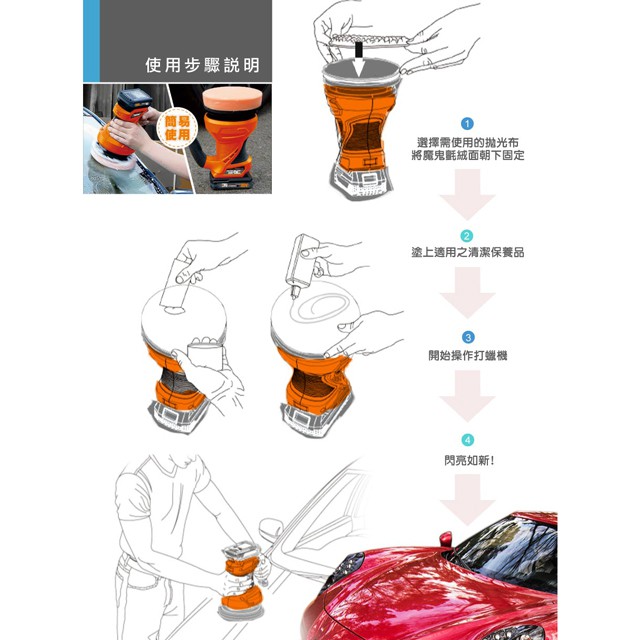 使用步驟說明

簡易使用

1
選擇需使用的拋光布
將魔鬼氈絨面朝下固定

2
塗上適用之清潔保養品

3
開始操作打蠟機

4
閃亮如新!