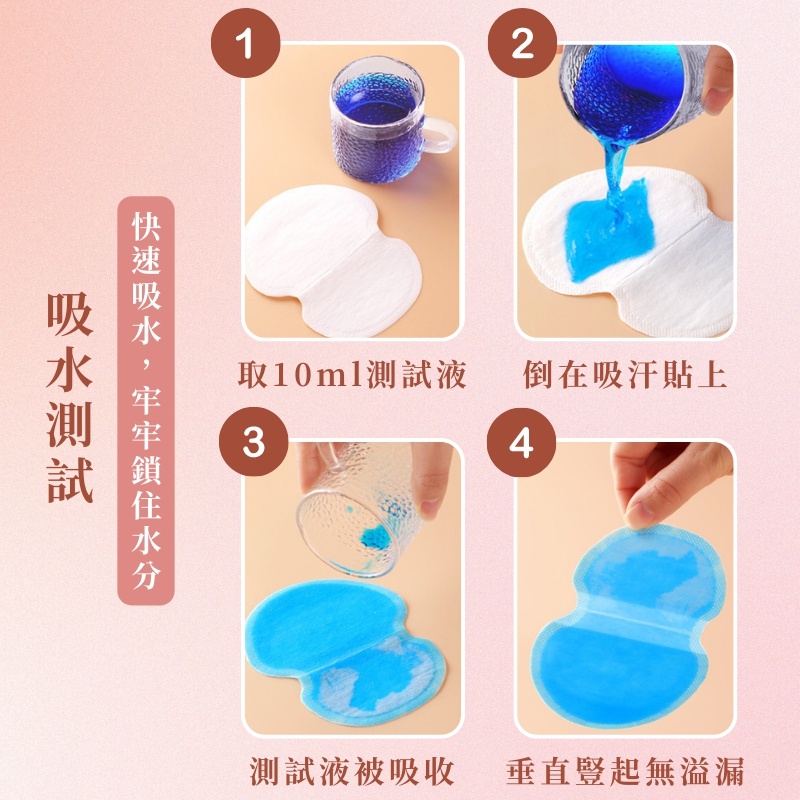 吸水測試

快速吸水，牢牢鎖住水分

1
取10ml測試液

2
倒在吸汗貼上

3
測試液被吸收

4
垂直豎起無溢漏