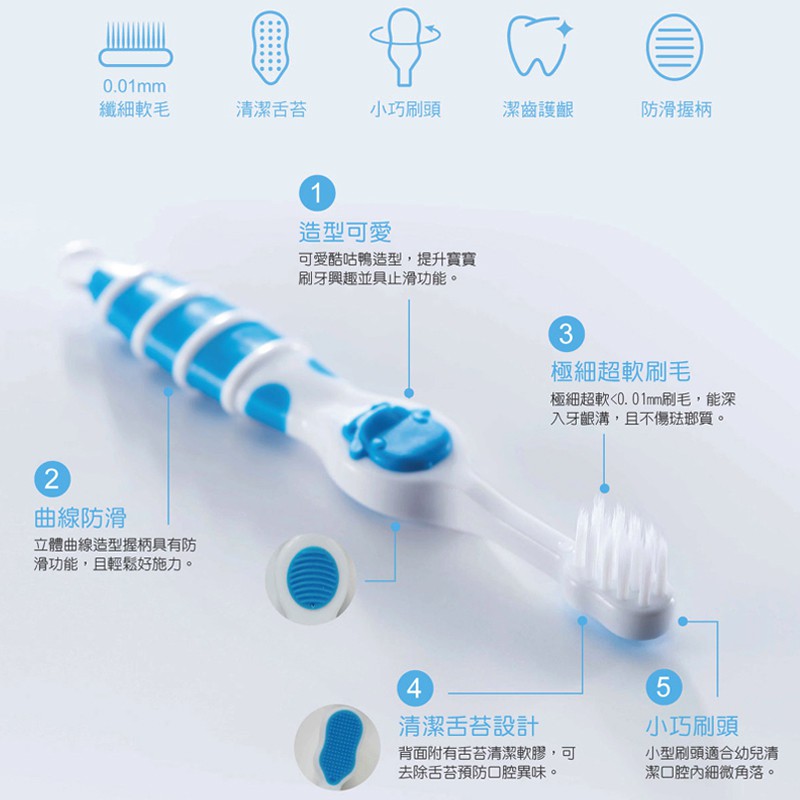 0.01mm
纖細軟毛

清潔舌苔

小巧刷頭

潔齒護齦

防滑握柄

1
造型可愛
可愛酷咕鴨造型，提升寶寶刷牙興趣並具止滑功能。

3
極細超軟刷毛
極細超軟<0.01mm刷毛，能深入牙齦溝，且不傷琺瑯質。

2
曲線防滑
立體曲線造型握柄具有防滑功能，且輕鬆好施力。

4
清潔舌苔設計
背面附有舌苔清潔軟膠，可去除舌苔預防口腔異味。

5
小巧刷頭
小型刷頭適合幼兒清潔口腔內細微角落。