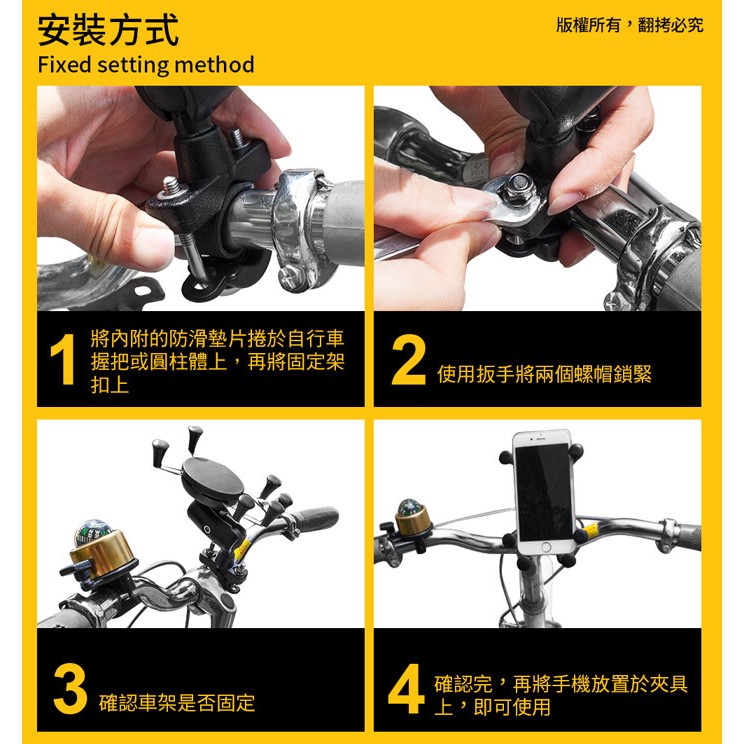 安裝方式
Fixed setting method

版權所有，翻拷必究

1 將內附的防滑墊片捲於自行車握把或圓柱體上，再將固定架扣上

2 使用扳手將兩個螺帽鎖緊

3 確認車架是否固定

4 確認完，再將手機放置於夾具上，即可使用