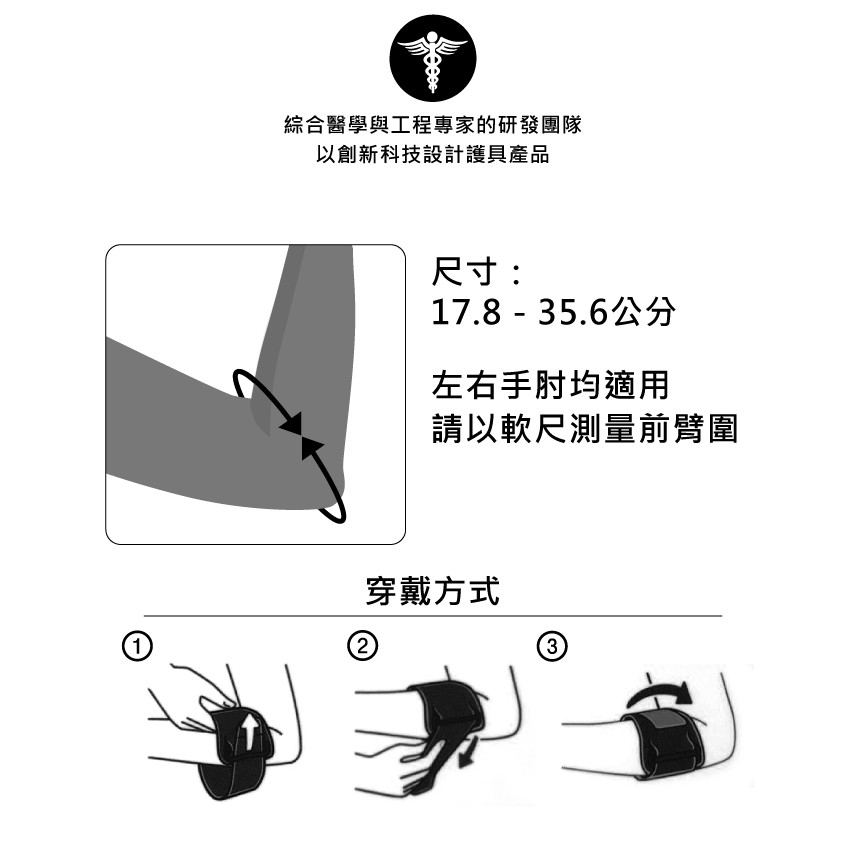 綜合醫學與工程專家的研發團隊
以創新科技設計護具產品

尺寸：
17.8 - 35.6公分

左右手肘均適用
請以軟尺測量前臂圍

穿戴方式

①

②

③