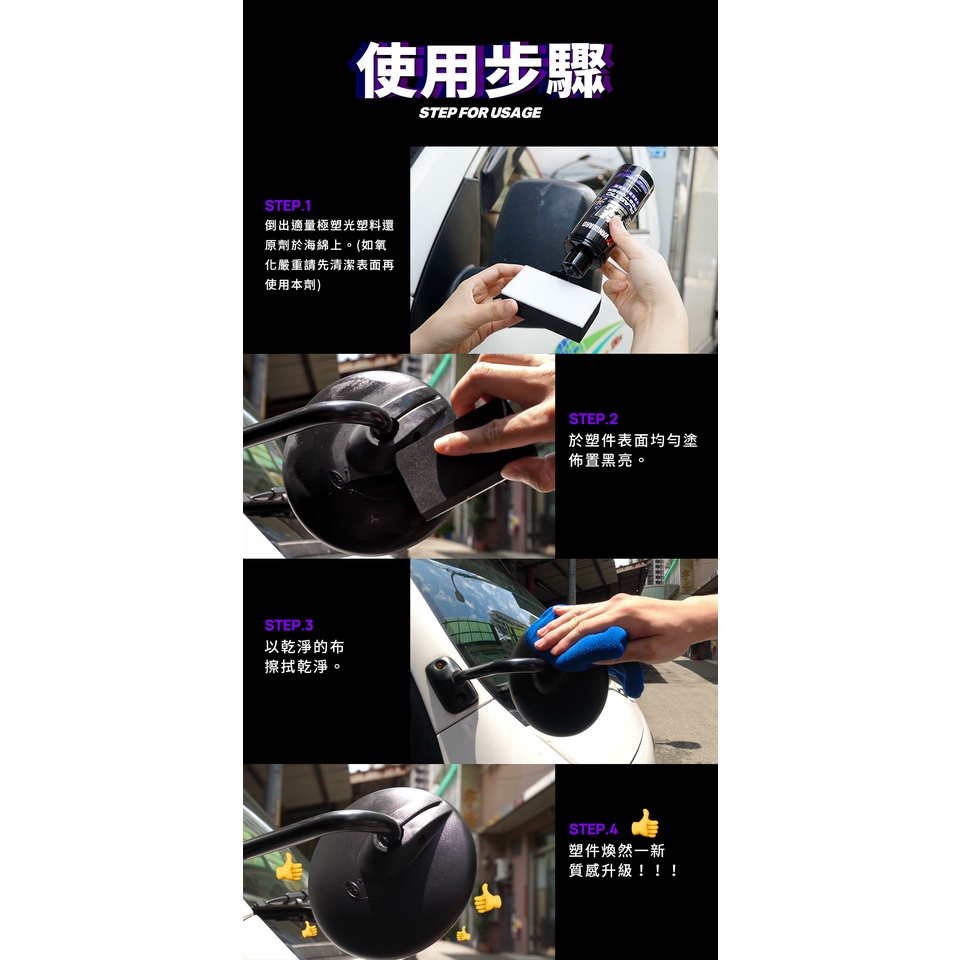 使用步驟
STEP FOR USAGE

STEP.1
倒出適量極塑光塑料還原劑於海綿上。(如氧化嚴重請先清潔表面再使用本劑)

STEP.2
於塑件表面均勻塗佈置黑亮。

STEP.3
以乾淨的布擦拭乾淨。

STEP.4
塑件煥然一新質感升級！！！