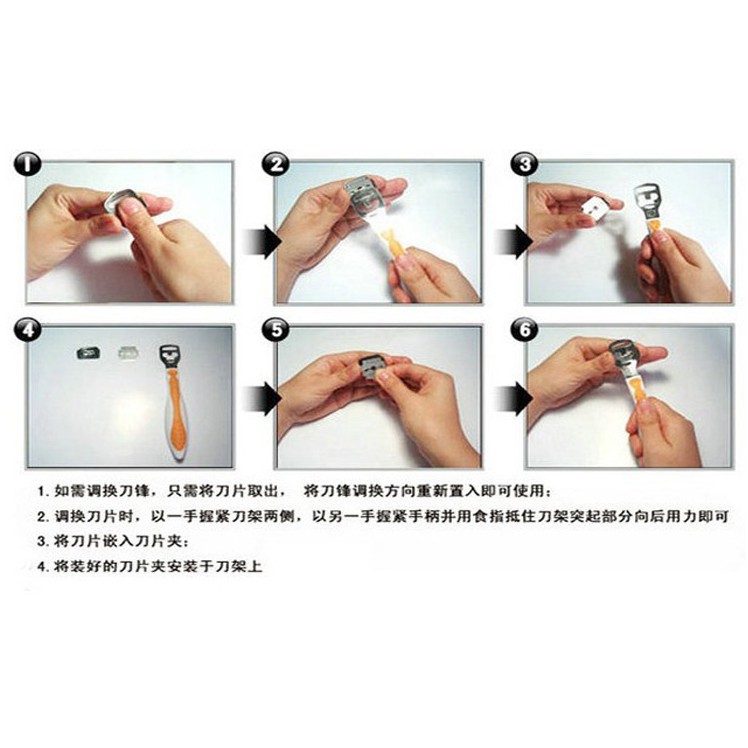 1

2

3

4

5

6

1. 如需调换刀锋，只需将刀片取出， 将刀锋调换方向重新置入即可使用；

2. 调换刀片时，以一手握紧刀架两侧，以另一手握紧手柄并用食指抵住刀架突起部分向后用力即可

3. 将刀片嵌入刀片夹；

4. 将装好的刀片夹安装于刀架上