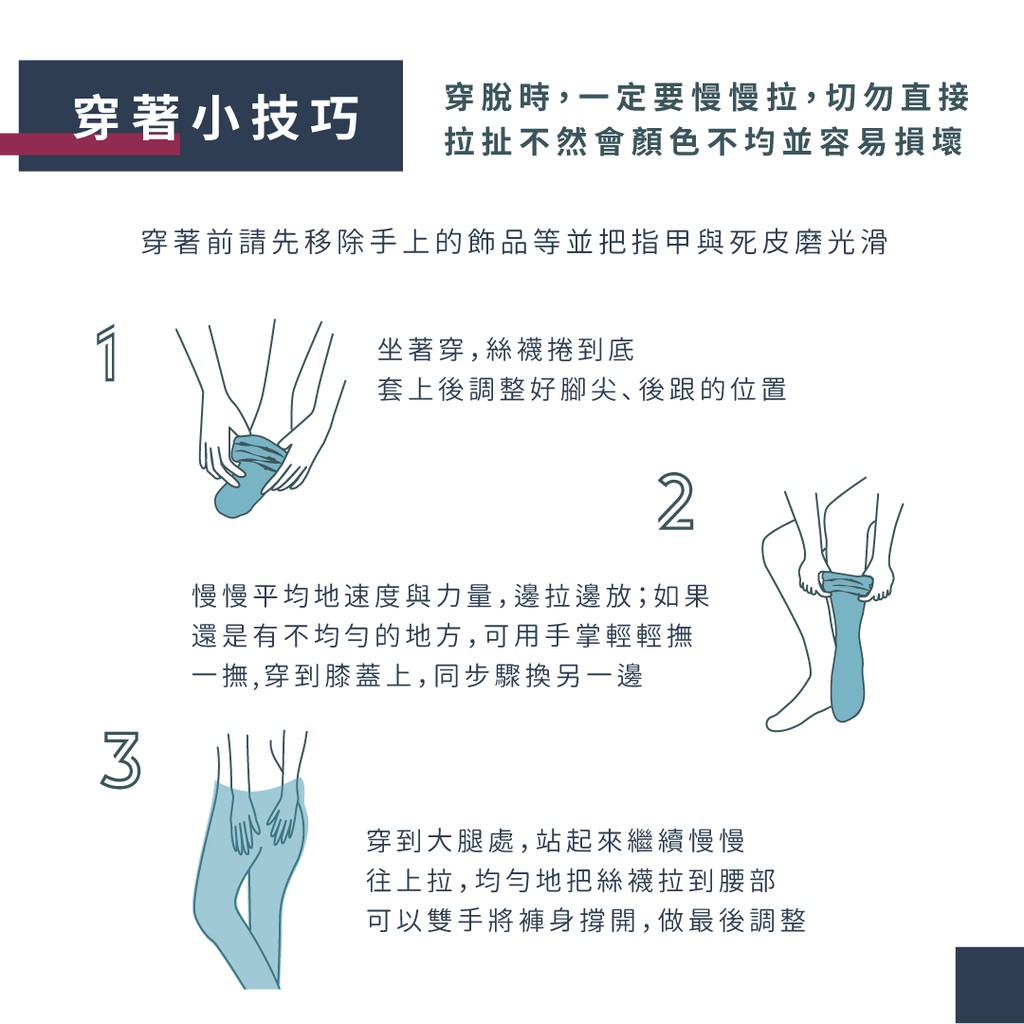 穿著小技巧

穿脫時，一定要慢慢拉，切勿直接拉扯不然會顏色不均並容易損壞

穿著前請先移除手上的飾品等並把指甲與死皮磨光滑

1

坐著穿，絲襪捲到底
套上後調整好腳尖、後跟的位置

2

慢慢平均地速度與力量，邊拉邊放；如果還是有不均勻的地方，可用手掌輕輕撫一撫，穿到膝蓋上，同步驟換另一邊

3

穿到大腿處，站起來繼續慢慢往上拉，均勻地把絲襪拉到腰部
可以雙手將褲身撐開，做最後調整